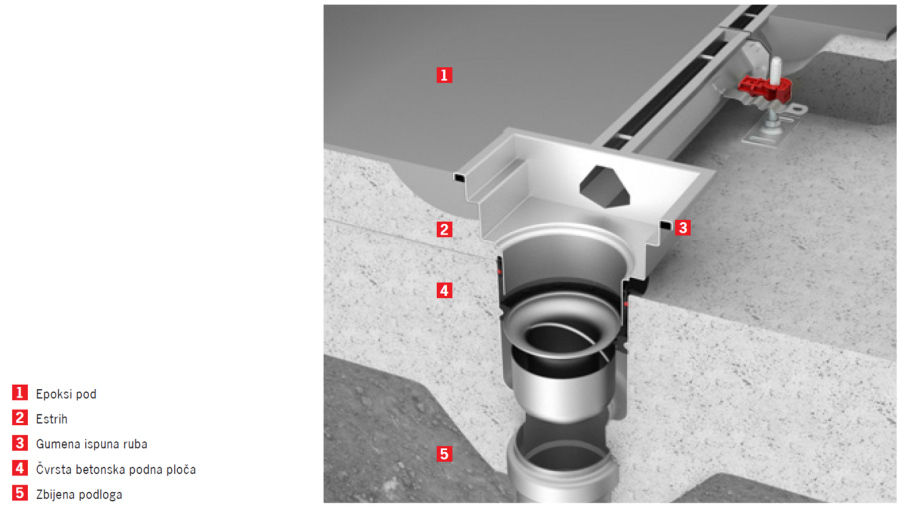 1
2
3
4
5

1 Epoksi pod
2 Estrih
3 Gumena ispuna ruba
4 Čvrsta betonska podna ploča
5 Zbijena podloga