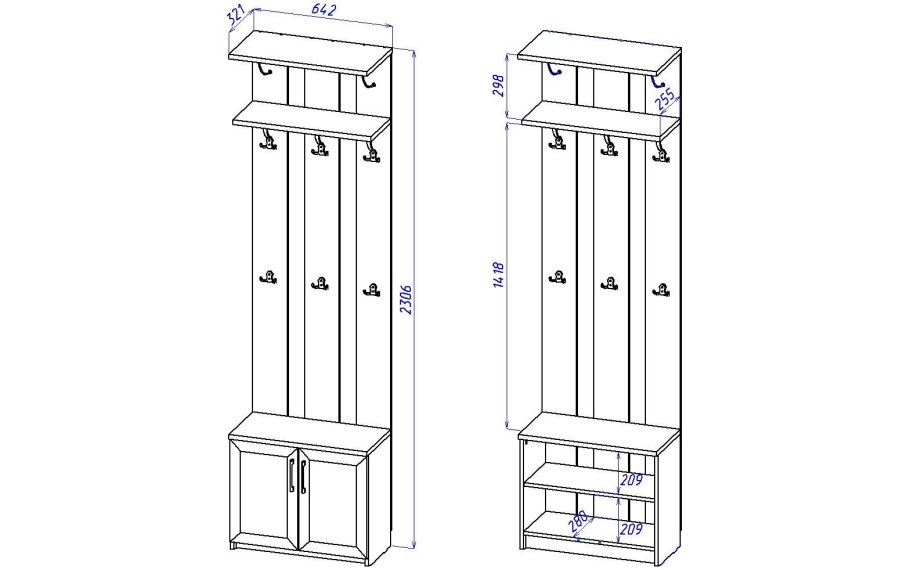 321
642
2306
298
255
1418
209
280
209