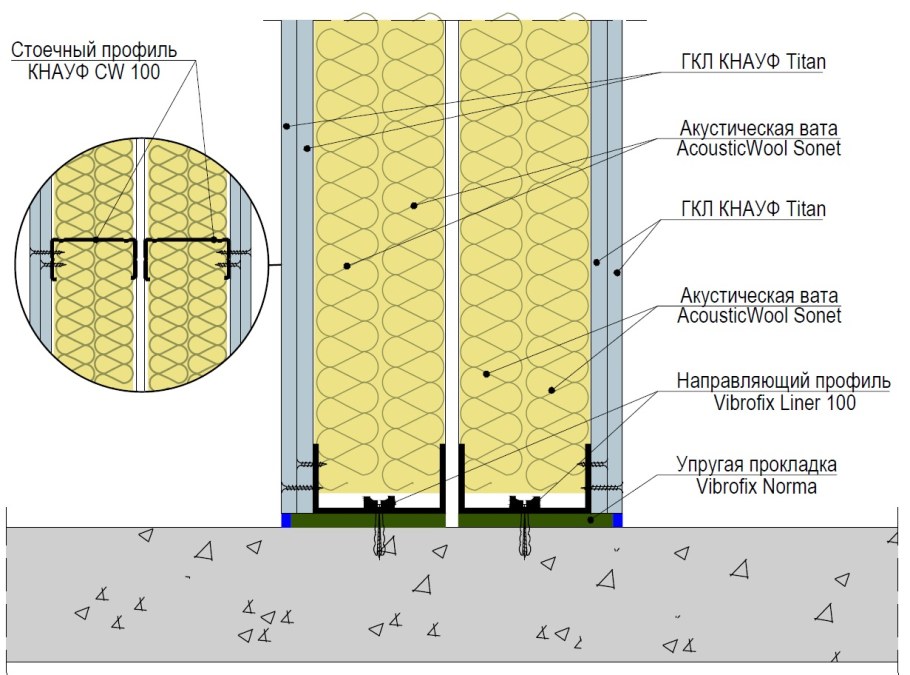 Стоечный профиль
КНАУФ CW 100

ГКЛ КНАУФ Titan

Акустическая вата
AcousticWool Sonet

ГКЛ КНАУФ Titan

Акустическая вата
AcousticWool Sonet

Направляющий профиль
Vibrofix Liner 100

Упругая прокладка
Vibrofix Norma