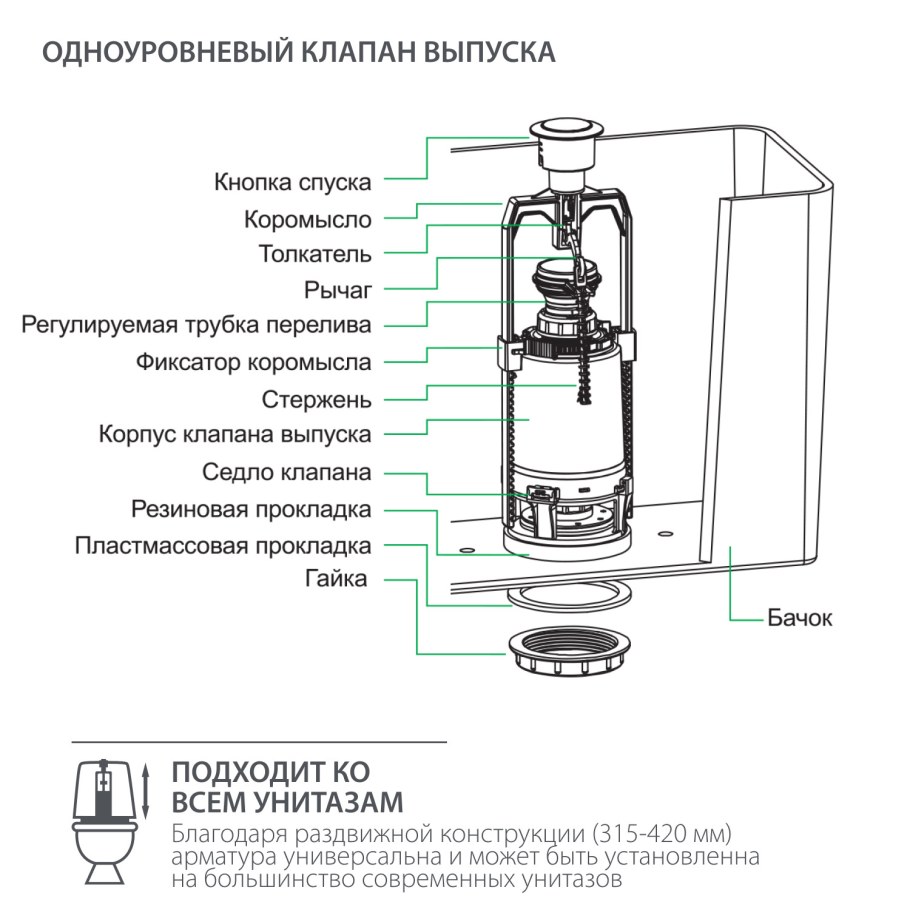 ОДНОУРОВНЕВЫЙ КЛАПАН ВЫПУСКА

Кнопка спуска
Коромысло
Толкатель
Рычаг
Регулируемая трубка перелива
Фиксатор коромысла
Стержень
Корпус клапана выпуска
Седло клапана
Резиновая прокладка
Пластмассовая прокладка
Гайка
Бачок

ПОДХОДИТ КО ВСЕМ УНИТАЗАМ
Благодаря раздвижной конструкции (315-420 мм) арматура универсальна и может быть установленна на большинство современных унитазов