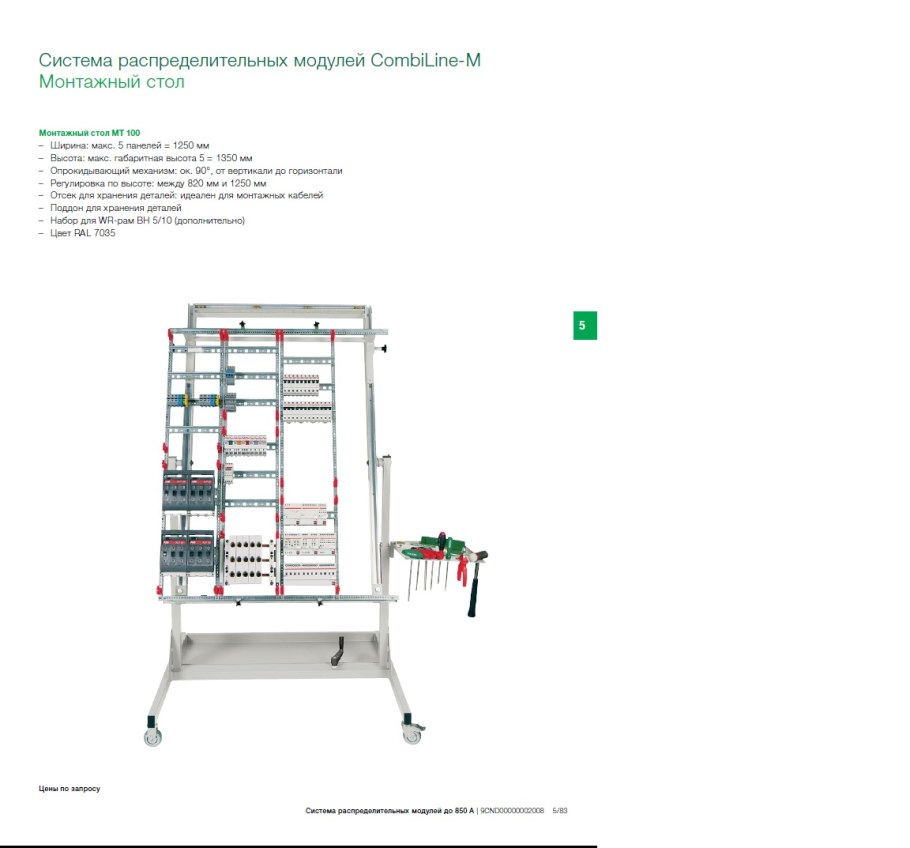 Система распределительных модулей CombiLine-M
Монтажный стол

Монтажный стол MT 100
– Ширина: макс. 5 панелей = 1250 мм
– Высота: макс. габаритная высота 5 = 1350 мм
– Опрокидывающий механизм: ок. 90°, от вертикали до горизонтали
– Регулировка по высоте: между 820 мм и 1250 мм
– Отсек для хранения деталей: идеален для монтажных кабелей
– Поддон для хранения деталей
– Набор для WR-рам BH 5/10 (дополнительно)
– Цвет RAL 7035

5

Цены по запросу

Система распределительных модулей до 850 А | 9CND00000002008 5/83