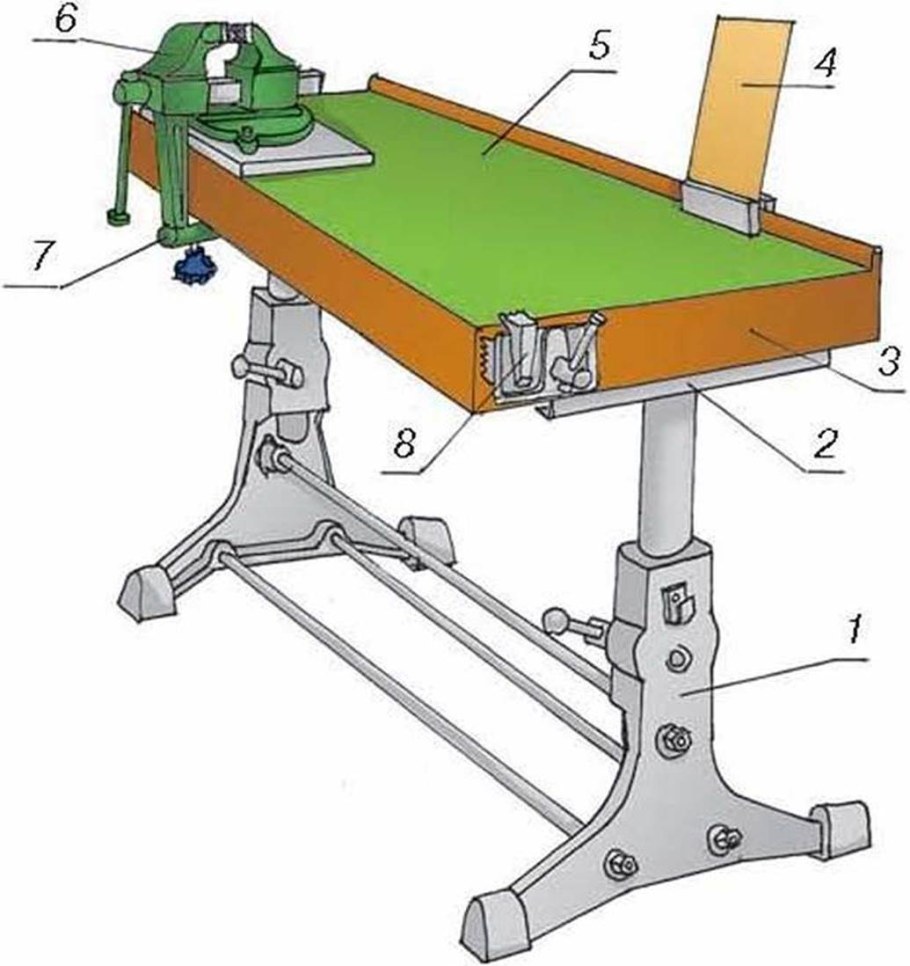 6
5
4
7
3
8
2
1