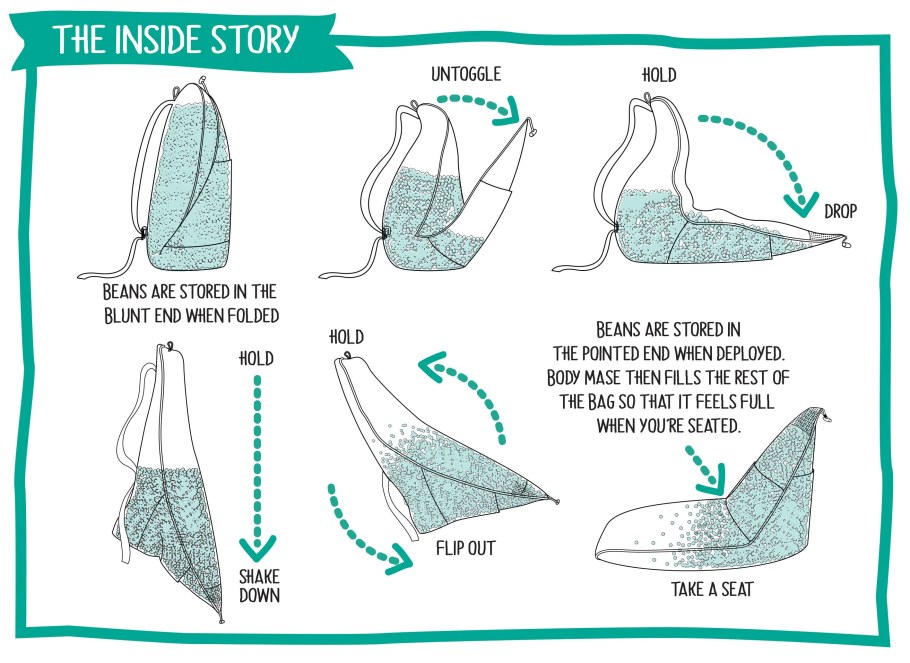 THE INSIDE STORY

BEANS ARE STORED IN THE BLUNT END WHEN FOLDED

UNTOGGLE

HOLD

DROP

HOLD

SHAKE DOWN

HOLD

FLIP OUT

BEANS ARE STORED IN THE POINTED END WHEN DEPLOYED. BODY MASE THEN FILLS THE REST OF THE BAG SO THAT IT FEELS FULL WHEN YOU'RE SEATED.

TAKE A SEAT