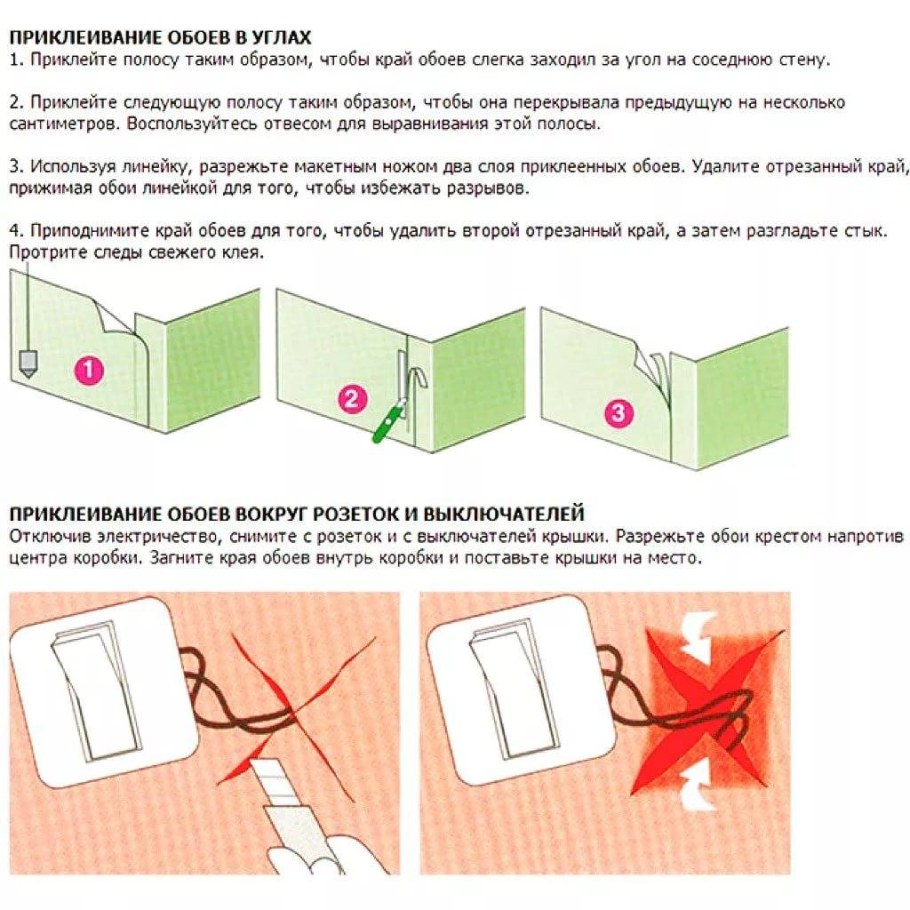 ПРИКЛЕИВАНИЕ ОБОЕВ В УГЛАХ
1. Приклейте полосу таким образом, чтобы край обоев слегка заходил за угол на соседнюю стену.

2. Приклейте следующую полосу таким образом, чтобы она перекрывала предыдущую на несколько сантиметров. Воспользуйтесь отвесом для выравнивания этой полосы.

3. Используя линейку, разрежьте макетным ножом два слоя приклеенных обоев. Удалите отрезанный край, прижимая обои линейкой для того, чтобы избежать разрывов.

4. Приподнимите край обоев для того, чтобы удалить второй отрезанный край, а затем разгладьте стык. Протрите следы свежего клея.

1

2

3

ПРИКЛЕИВАНИЕ ОБОЕВ ВОКРУГ РОЗЕТОК И ВЫКЛЮЧАТЕЛЕЙ
Отключив электричество, снимите с розеток и с выключателей крышки. Разрежьте обои крестом напротив центра коробки. Загните края обоев внутрь коробки и поставьте крышки на место.