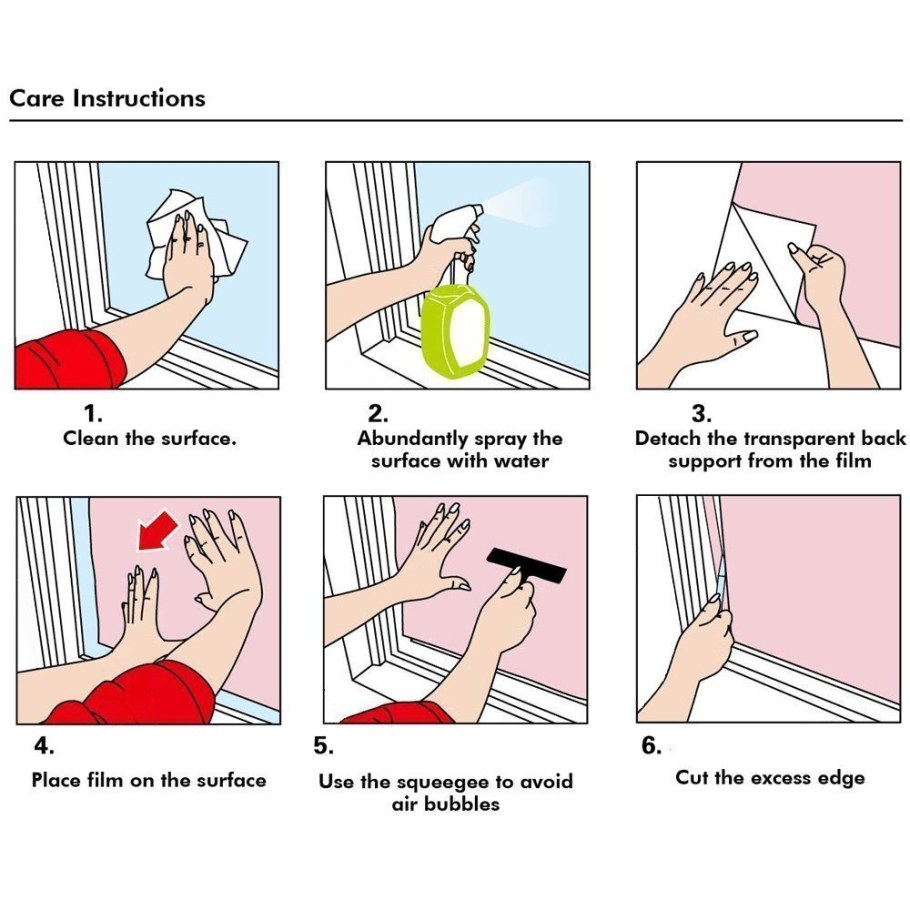 Care Instructions

1.
Clean the surface.

2.
Abundantly spray the surface with water

3.
Detach the transparent back support from the film

4.
Place film on the surface

5.
Use the squeegee to avoid air bubbles

6.
Cut the excess edge