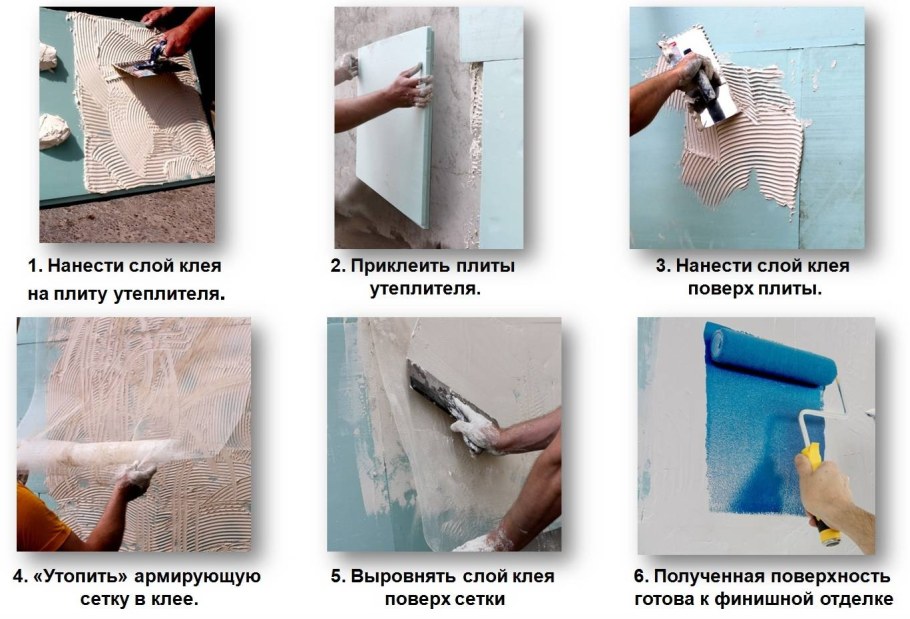 1. Нанести слой клея на плиту утеплителя.

2. Приклеить плиты утеплителя.

3. Нанести слой клея поверх плиты.

4. «Утопить» армирующую сетку в клее.

5. Выровнять слой клея поверх сетки

6. Полученная поверхность готова к финишной отделке