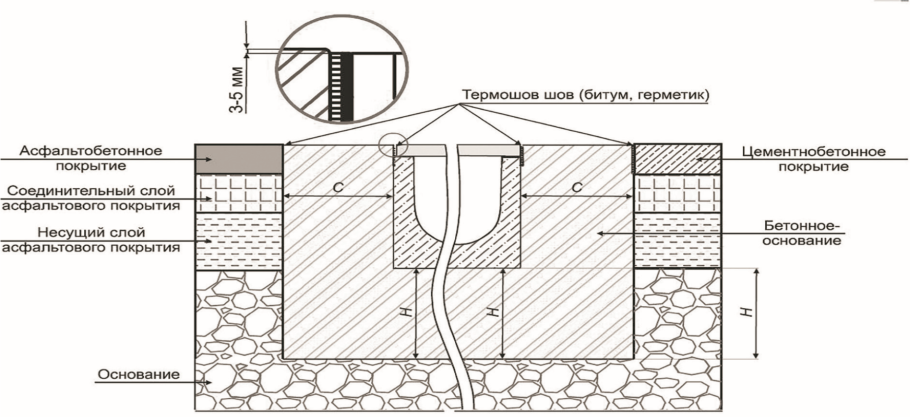 3-5 мм

Термошов шов (битум, герметик)

Асфальтобетонное покрытие

Соединительный слой асфальтового покрытия

Несущий слой асфальтового покрытия

Основание

C

C

H

H

H

Цементнобетонное покрытие

Бетонное-основание