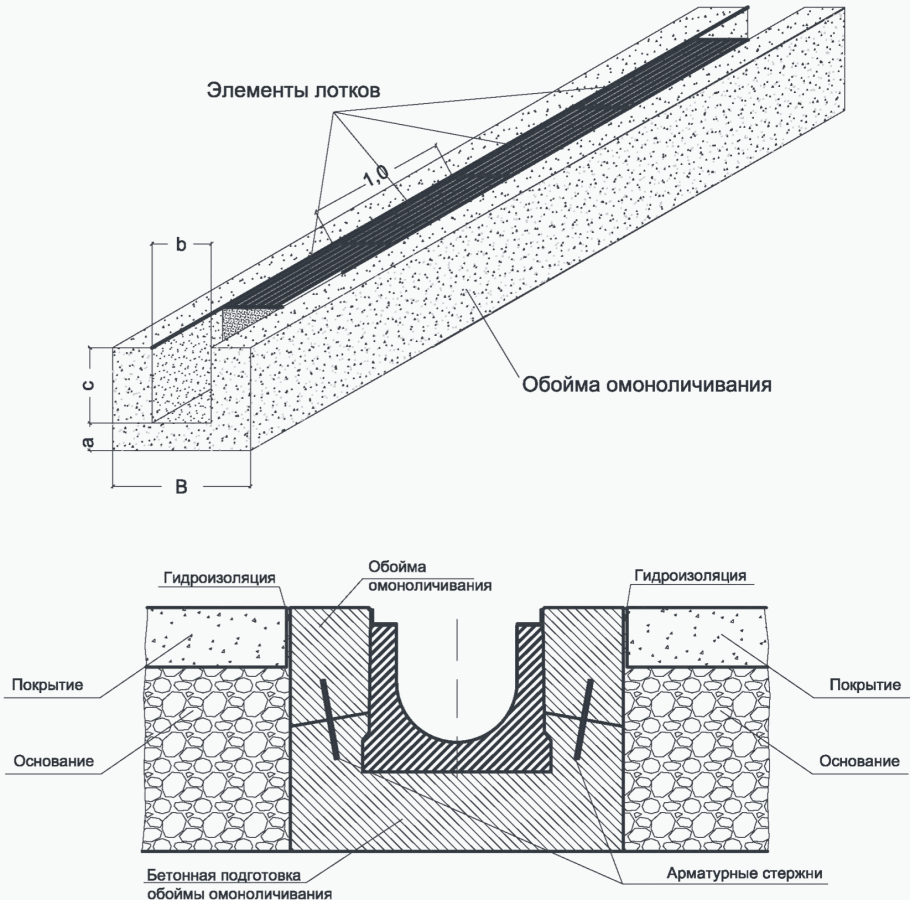 Элементы лотков

1,0

b

c

a

B

Обойма омоноличивания

Гидроизоляция

Обойма омоноличивания

Гидроизоляция

Покрытие

Покрытие

Основание

Основание

Бетонная подготовка обоймы омоноличивания

Арматурные стержни