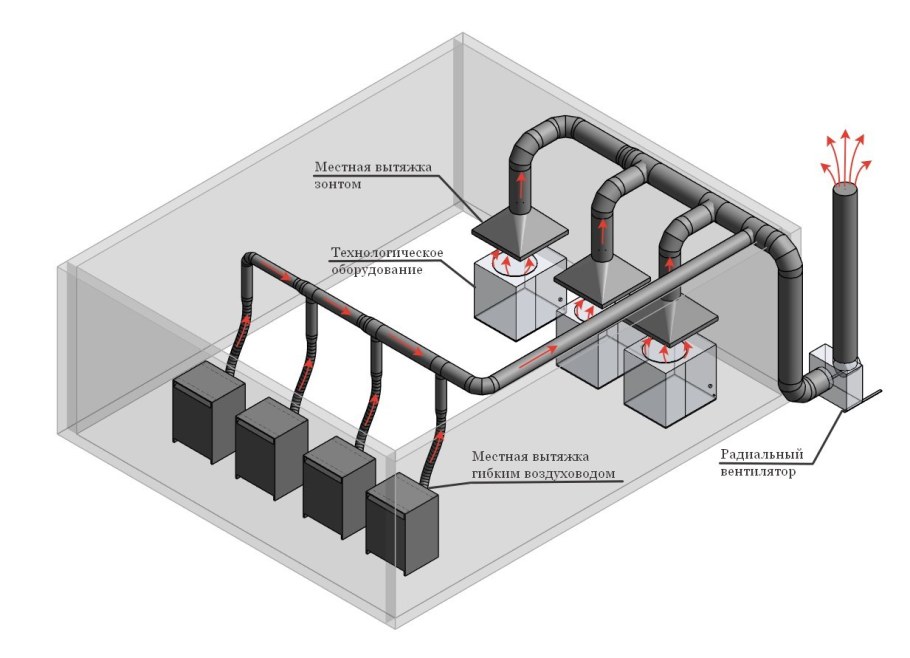 Местная вытяжка зонтом

Технологическое оборудование

Местная вытяжка гибким воздуховодом

Радиальный вентилятор