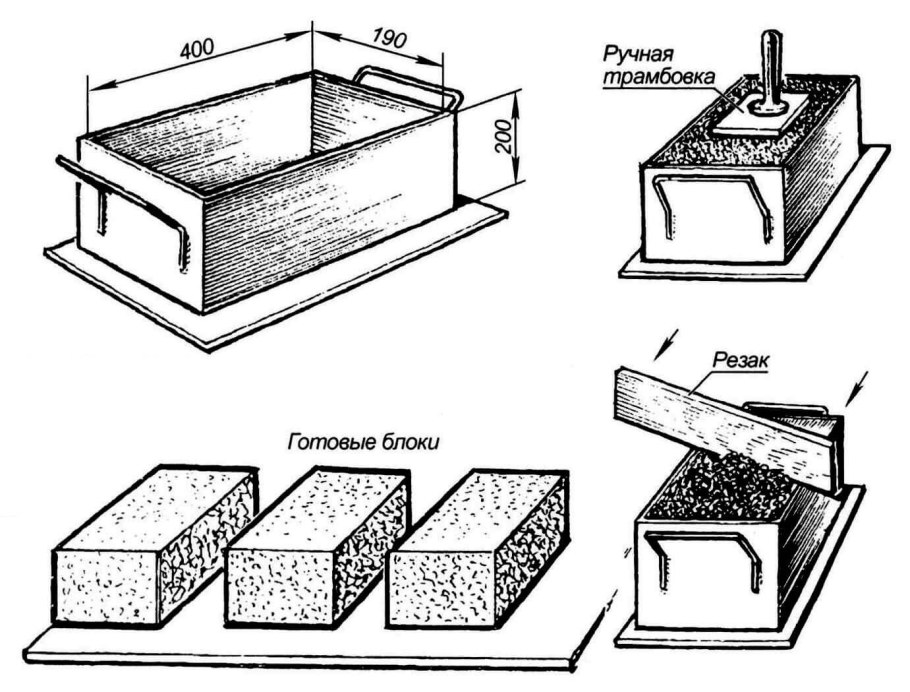 400

190

200

Ручная трамбовка

Резак

Готовые блоки