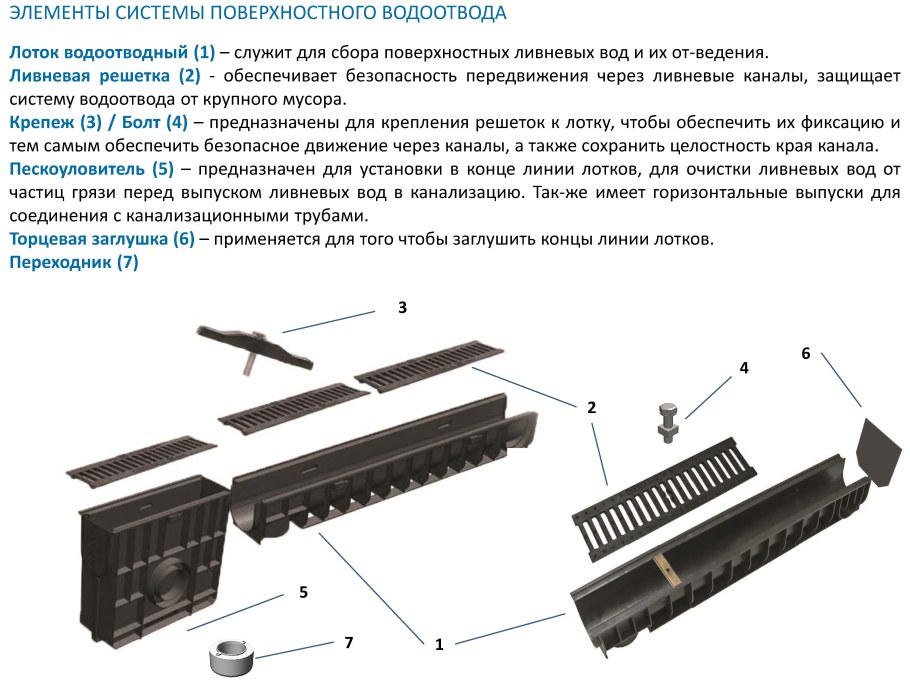 ЭЛЕМЕНТЫ СИСТЕМЫ ПОВЕРХНОСТНОГО ВОДООТВОДА

Лоток водоотводный (1) – служит для сбора поверхностных ливневых вод и их от-ведения.
Ливневая решетка (2) - обеспечивает безопасность передвижения через ливневые каналы, защищает систему водоотвода от крупного мусора.
Крепеж (3) / Болт (4) – предназначены для крепления решеток к лотку, чтобы обеспечить их фиксацию и тем самым обеспечить безопасное движение через каналы, а также сохранить целостность края канала.
Пескоуловитель (5) – предназначен для установки в конце линии лотков, для очистки ливневых вод от частиц грязи перед выпуском ливневых вод в канализацию. Так-же имеет горизонтальные выпуски для соединения с канализационными трубами.
Торцевая заглушка (6) – применяется для того чтобы заглушить концы линии лотков.
Переходник (7)

3
6
4
2
5
7
1