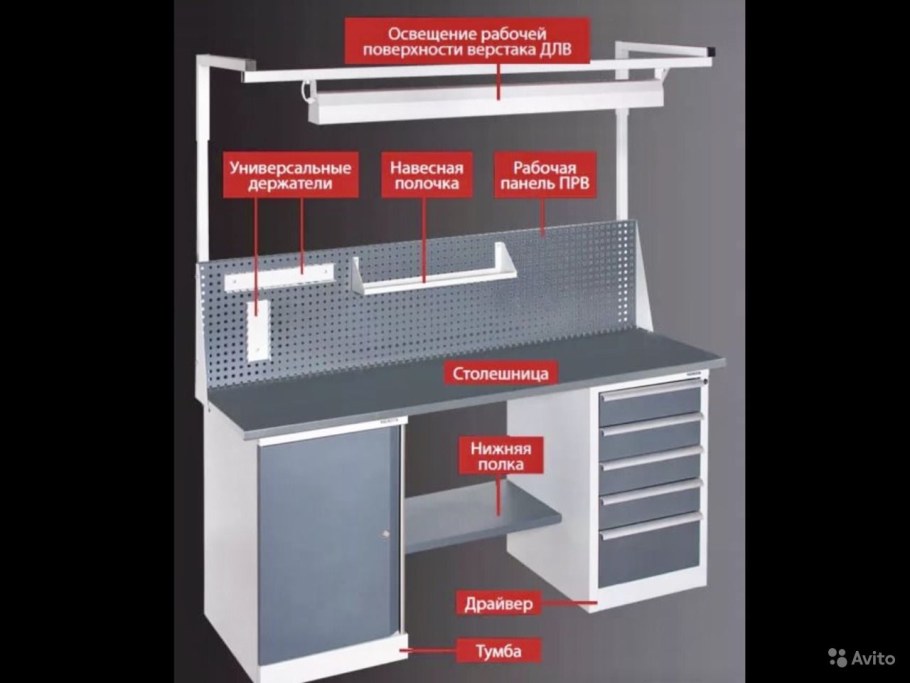 Освещение рабочей поверхности верстака ДЛВ

Универсальные держатели

Навесная полочка

Рабочая панель ПРВ

Столешница

Нижняя полка

Драйвер

Тумба

Avito