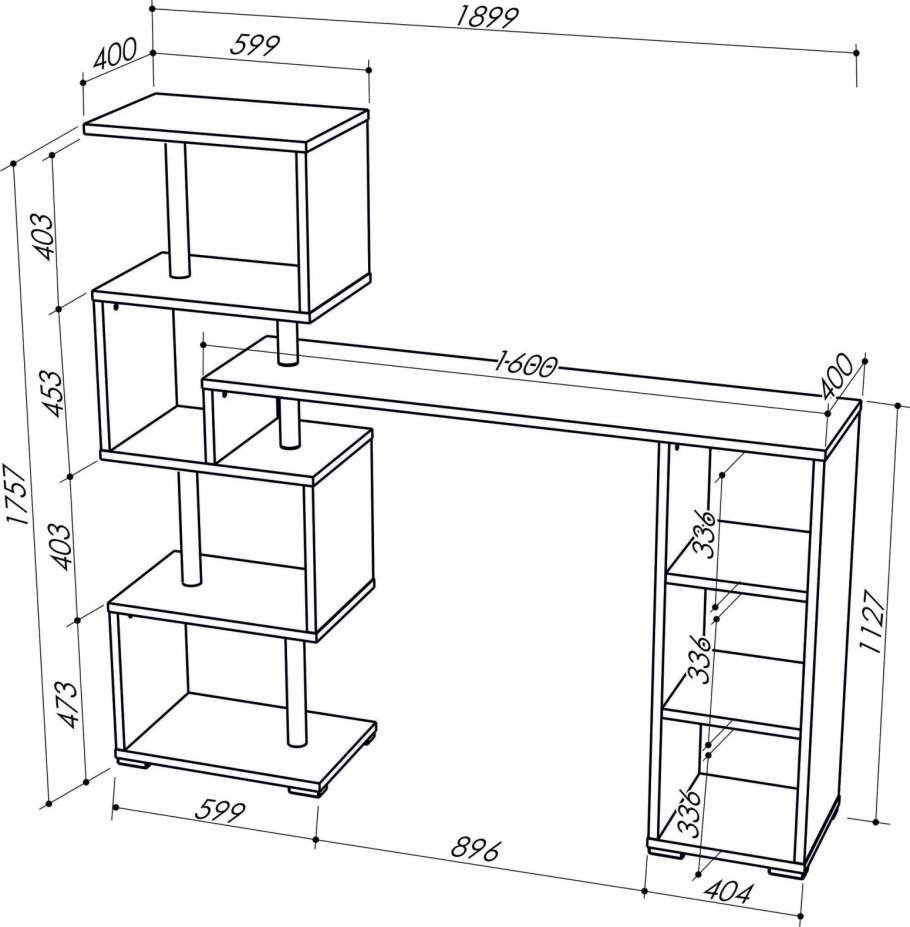 1899
400
599
403
453
1757
403
473
1600
400
336
336
336
1127
599
896
404