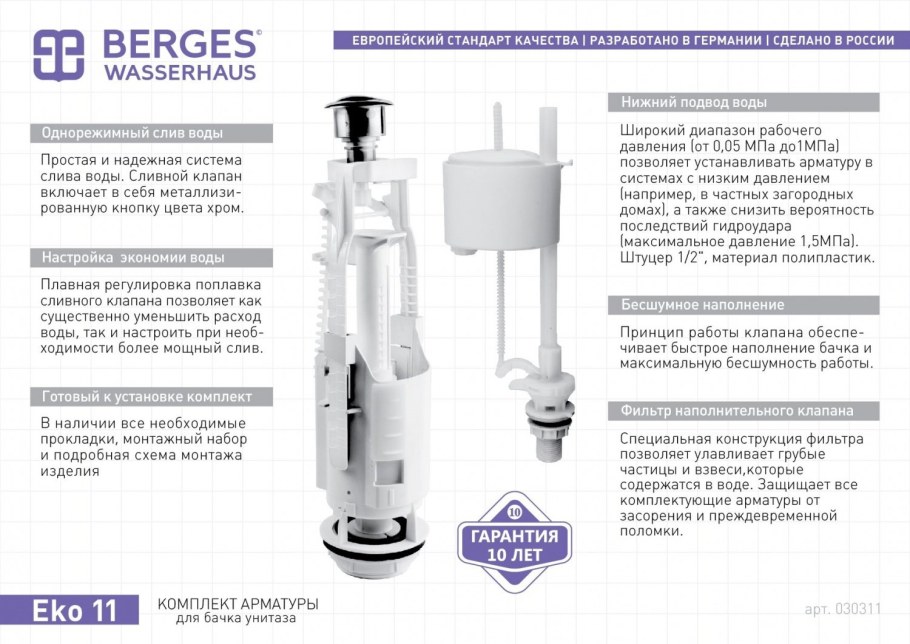 BERGES®
WASSERHAUS

ЕВРОПЕЙСКИЙ СТАНДАРТ КАЧЕСТВА | РАЗРАБОТАНО В ГЕРМАНИИ | СДЕЛАНО В РОССИИ

Однорежимный слив воды

Простая и надежная система слива воды. Сливной клапан включает в себя металлизированную кнопку цвета хром.

Настройка экономии воды

Плавная регулировка поплавка сливного клапана позволяет как существенно уменьшить расход воды, так и настроить при необходимости более мощный слив.

Готовый к установке комплект

В наличии все необходимые прокладки, монтажный набор и подробная схема монтажа изделия

Нижний подвод воды

Широкий диапазон рабочего давления (от 0,05 МПа до1МПа) позволяет устанавливать арматуру в системах с низким давлением (например, в частных загородных домах), а также снизить вероятность последствий гидроудара (максимальное давление 1,5МПа). Штуцер 1/2", материал полипластик.

Бесшумное наполнение

Принцип работы клапана обеспечивает быстрое наполнение бачка и максимальную бесшумность работы.

Фильтр наполнительного клапана

Специальная конструкция фильтра позволяет улавливает грубые частицы и взвеси,которые содержатся в воде. Защищает все комплектующие арматуры от засорения и преждевременной поломки.

10
ГАРАНТИЯ
10 ЛЕТ

Eko 11

КОМПЛЕКТ АРМАТУРЫ
для бачка унитаза

арт. 030311