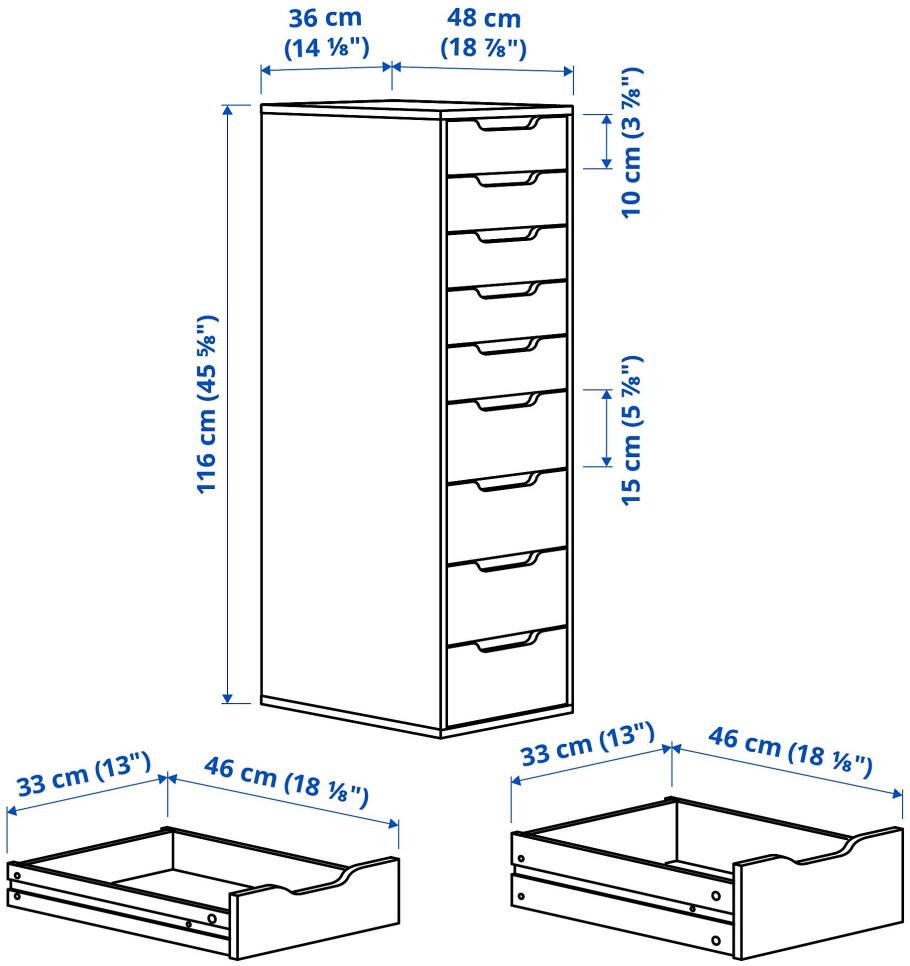 36 cm (14 ⅛")

48 cm (18 ⅞")

10 cm (3 ⅞")

116 cm (45 ⅝")

15 cm (5 ⅞")

33 cm (13")

46 cm (18 ⅛")

33 cm (13")

46 cm (18 ⅛")