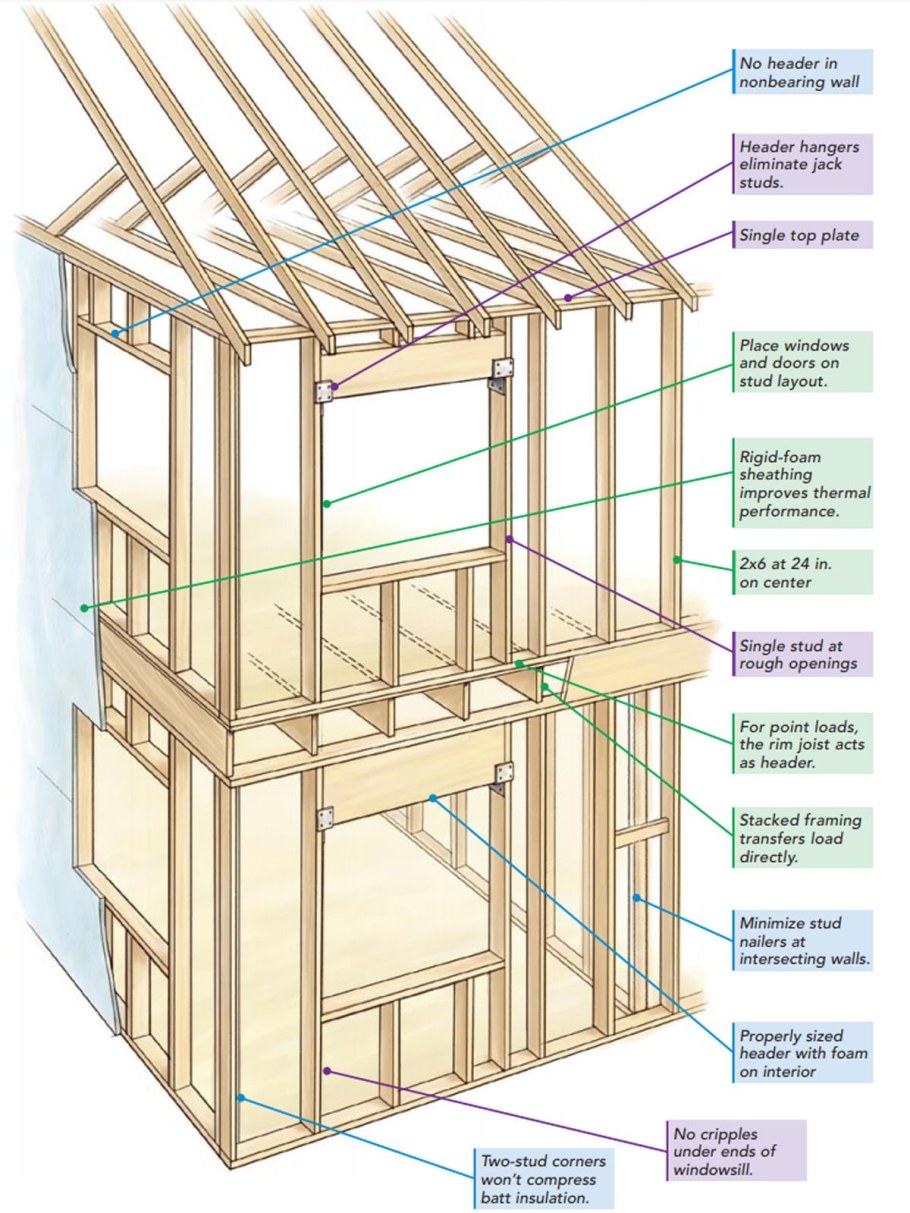 No header in nonbearing wall

Header hangers eliminate jack studs.

Single top plate

Place windows and doors on stud layout.

Rigid-foam sheathing improves thermal performance.

2x6 at 24 in. on center

Single stud at rough openings

For point loads, the rim joist acts as header.

Stacked framing transfers load directly.

Minimize stud nailers at intersecting walls.

Properly sized header with foam on interior

No cripples under ends of windowsill.

Two-stud corners won't compress batt insulation.