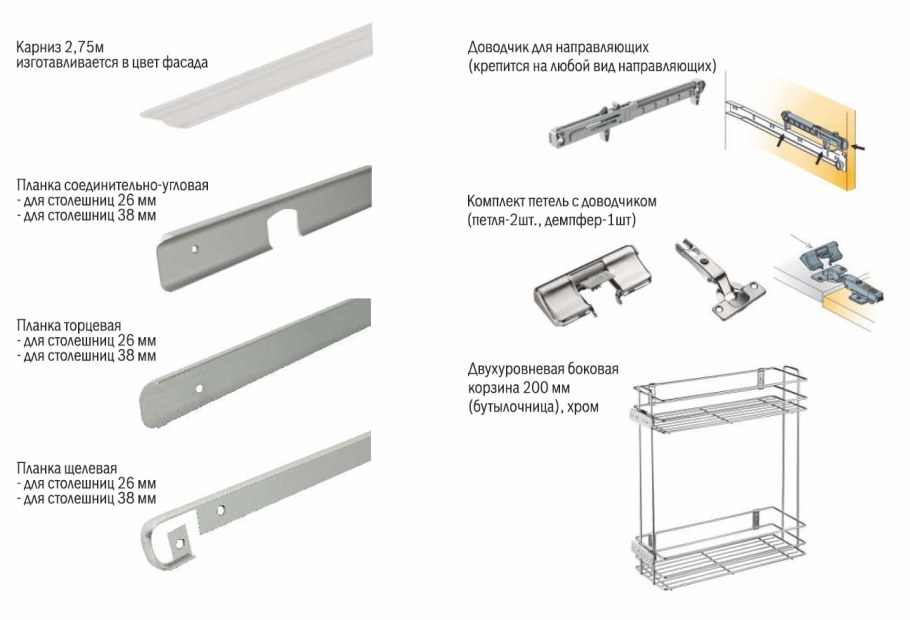 Карниз 2,75м
изготавливается в цвет фасада

Планка соединительно-угловая
- для столешниц 26 мм
- для столешниц 38 мм

Планка торцевая
- для столешниц 26 мм
- для столешниц 38 мм

Планка щелевая
- для столешниц 26 мм
- для столешниц 38 мм

Доводчик для направляющих
(крепится на любой вид направляющих)

Комплект петель с доводчиком
(петля-2шт., демпфер-1шт)

Двухуровневая боковая
корзина 200 мм
(бутылочница), хром