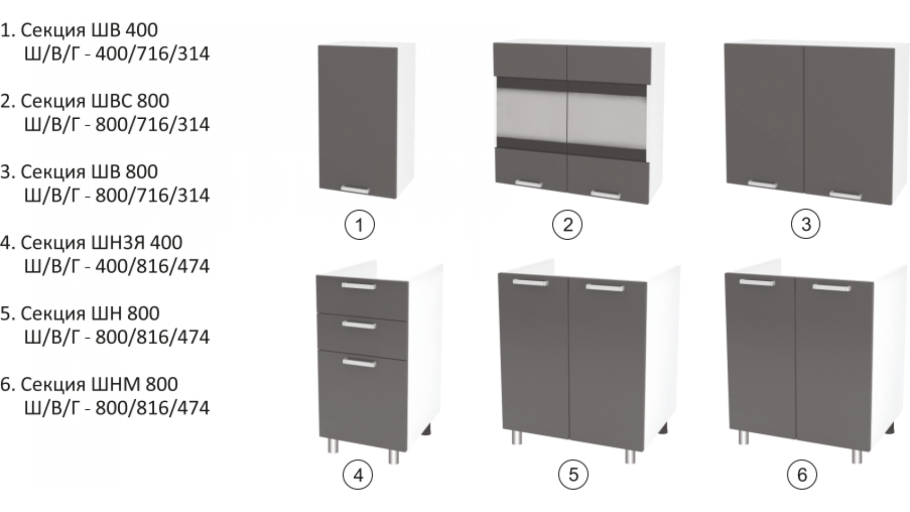 1. Секция ШВ 400
Ш/В/Г - 400/716/314

2. Секция ШВС 800
Ш/В/Г - 800/716/314

3. Секция ШВ 800
Ш/В/Г - 800/716/314

4. Секция ШНЗЯ 400
Ш/В/Г - 400/816/474

5. Секция ШН 800
Ш/В/Г - 800/816/474

6. Секция ШНМ 800
Ш/В/Г - 800/816/474

1

2

3

4

5

6