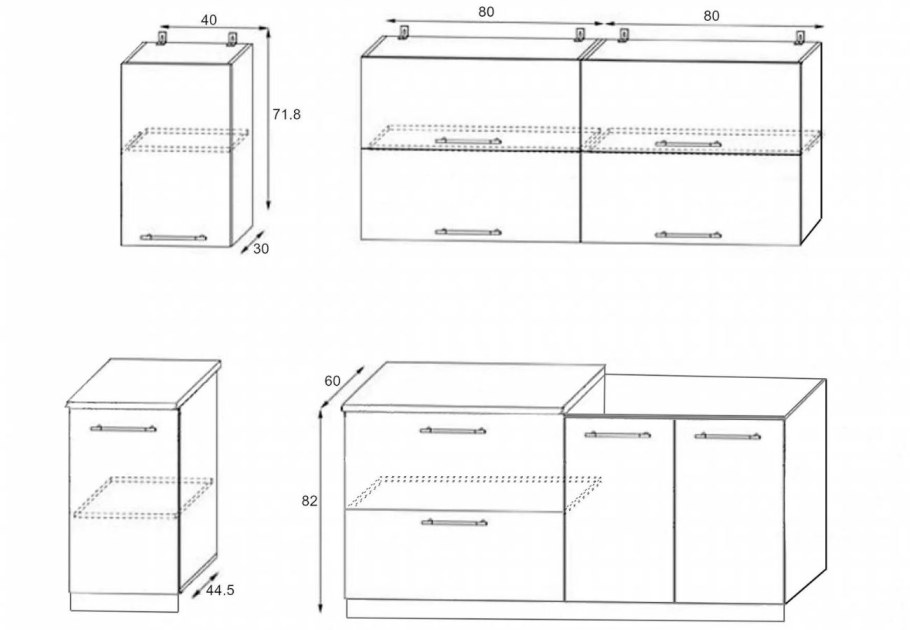 40
71.8
30
80
80
60
82
44.5