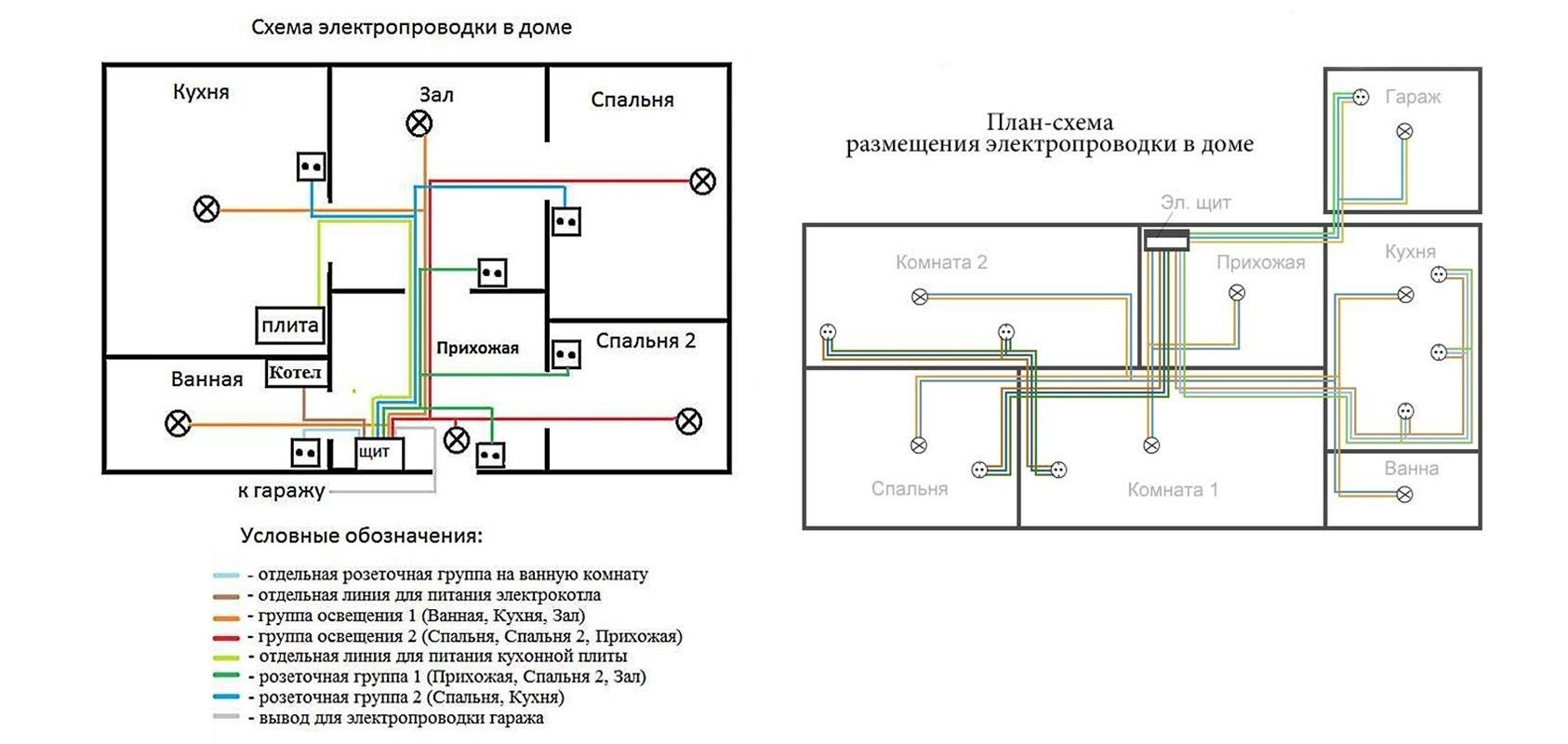 Схема электропроводки в доме

Кухня

Зал

Спальня

плита

Прихожая

Спальня 2

Ванная

Котел

щит

к гаражу

Условные обозначения:

- отдельная розеточная группа на ванную комнату
- отдельная линия для питания электрокотла
- группа освещения 1 (Ванная, Кухня, Зал)
- группа освещения 2 (Спальня, Спальня 2, Прихожая)
- отдельная линия для питания кухонной плиты
- розеточная группа 1 (Прихожая, Спальня 2, Зал)
- розеточная группа 2 (Спальня, Кухня)
- вывод для электропроводки гаража

План-схема
размещения электропроводки в доме

Гараж

Эл. щит

Комната 2

Прихожая

Кухня

Спальня

Комната 1

Ванна