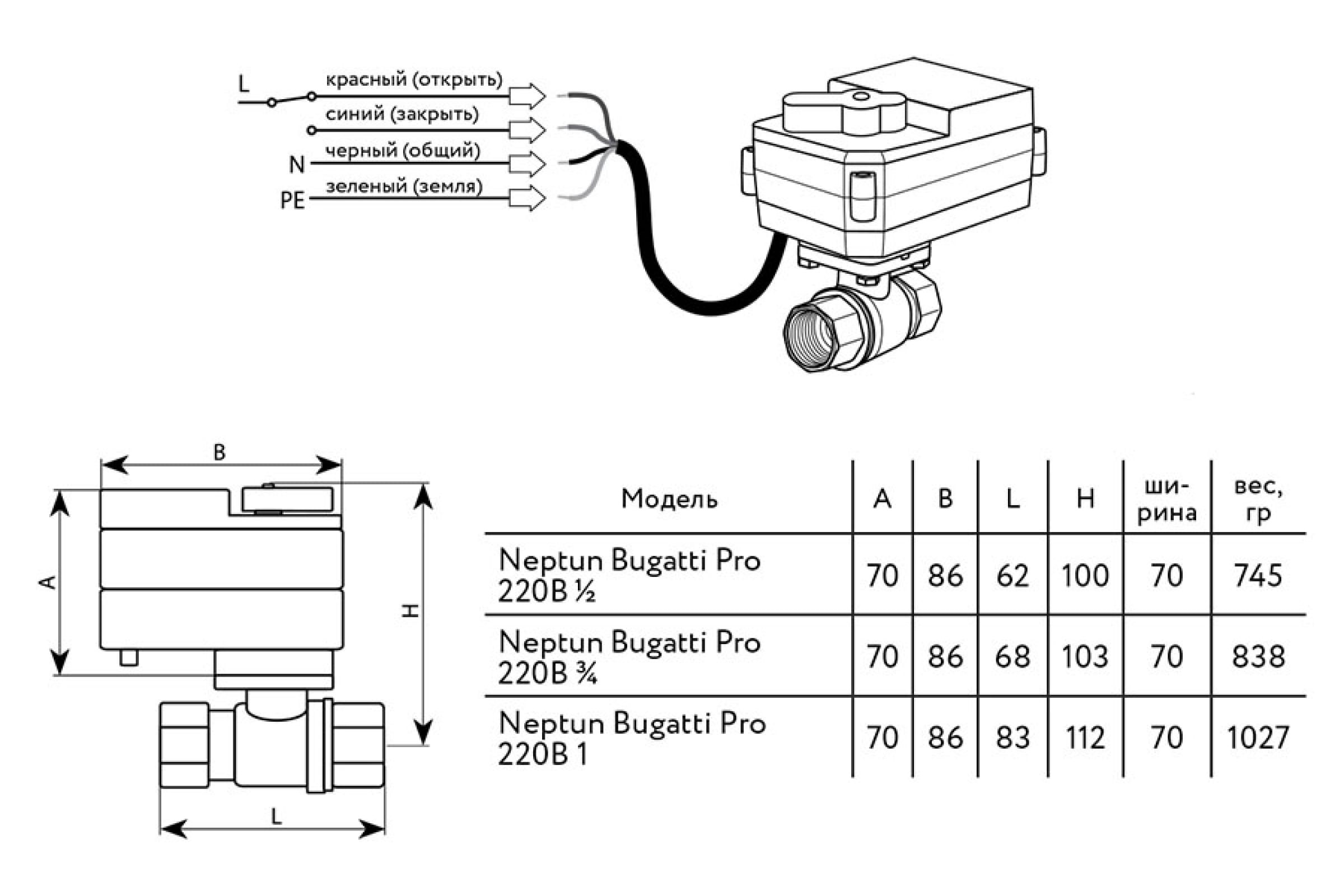 L
красный (открыть)
синий (закрыть)
N
черный (общий)
PE
зеленый (земля)

B
A
H
L

| Модель | A | B | L | H | ширина | вес, гр |
|---|---|---|---|---|---|---|
| Neptun Bugatti Pro 220В ½ | 70 | 86 | 62 | 100 | 70 | 745 |
| Neptun Bugatti Pro 220В ¾ | 70 | 86 | 68 | 103 | 70 | 838 |
| Neptun Bugatti Pro 220В 1 | 70 | 86 | 83 | 112 | 70 | 1027 |