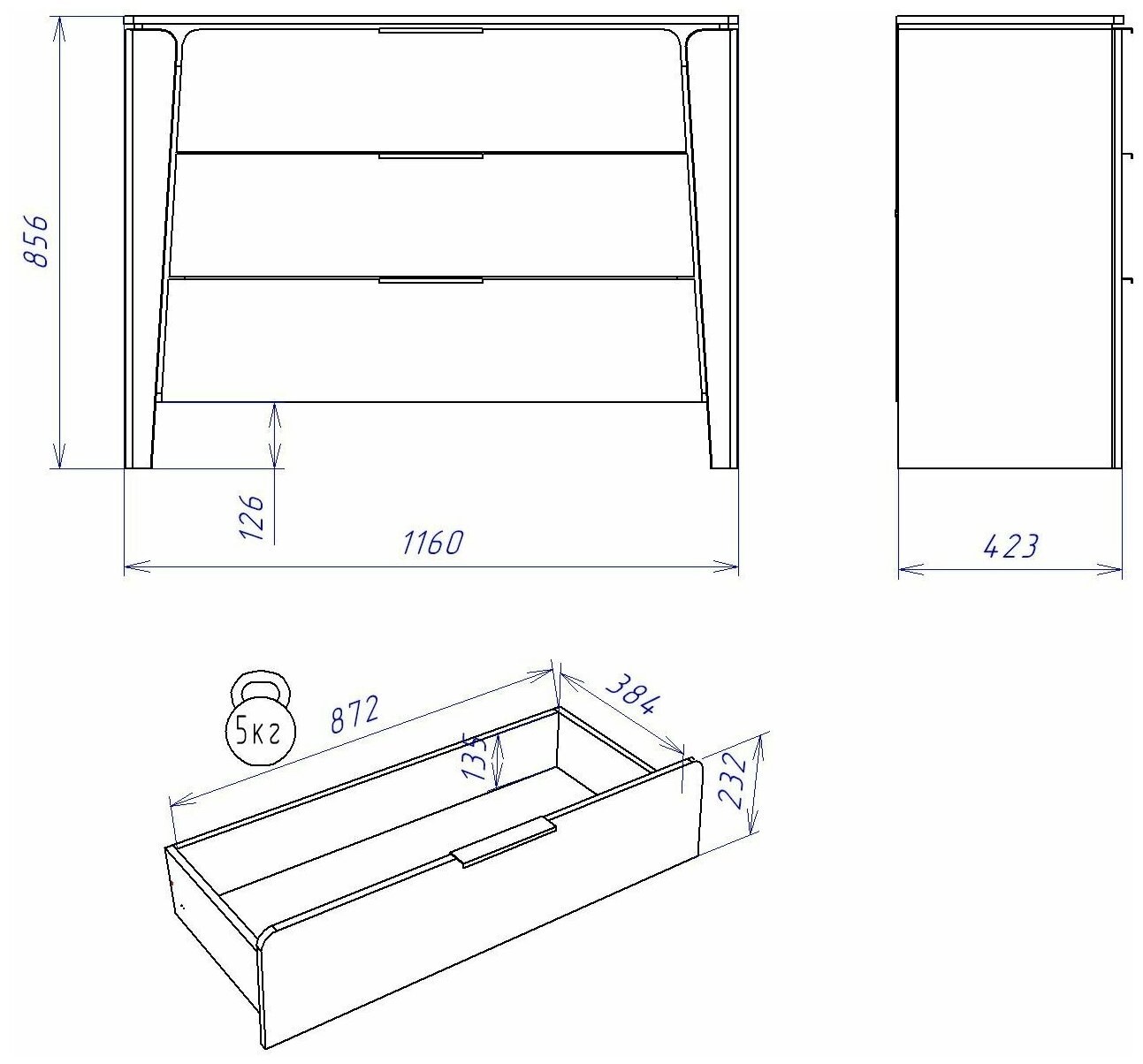 856

126

1160

423

5кг

872

384

135

232