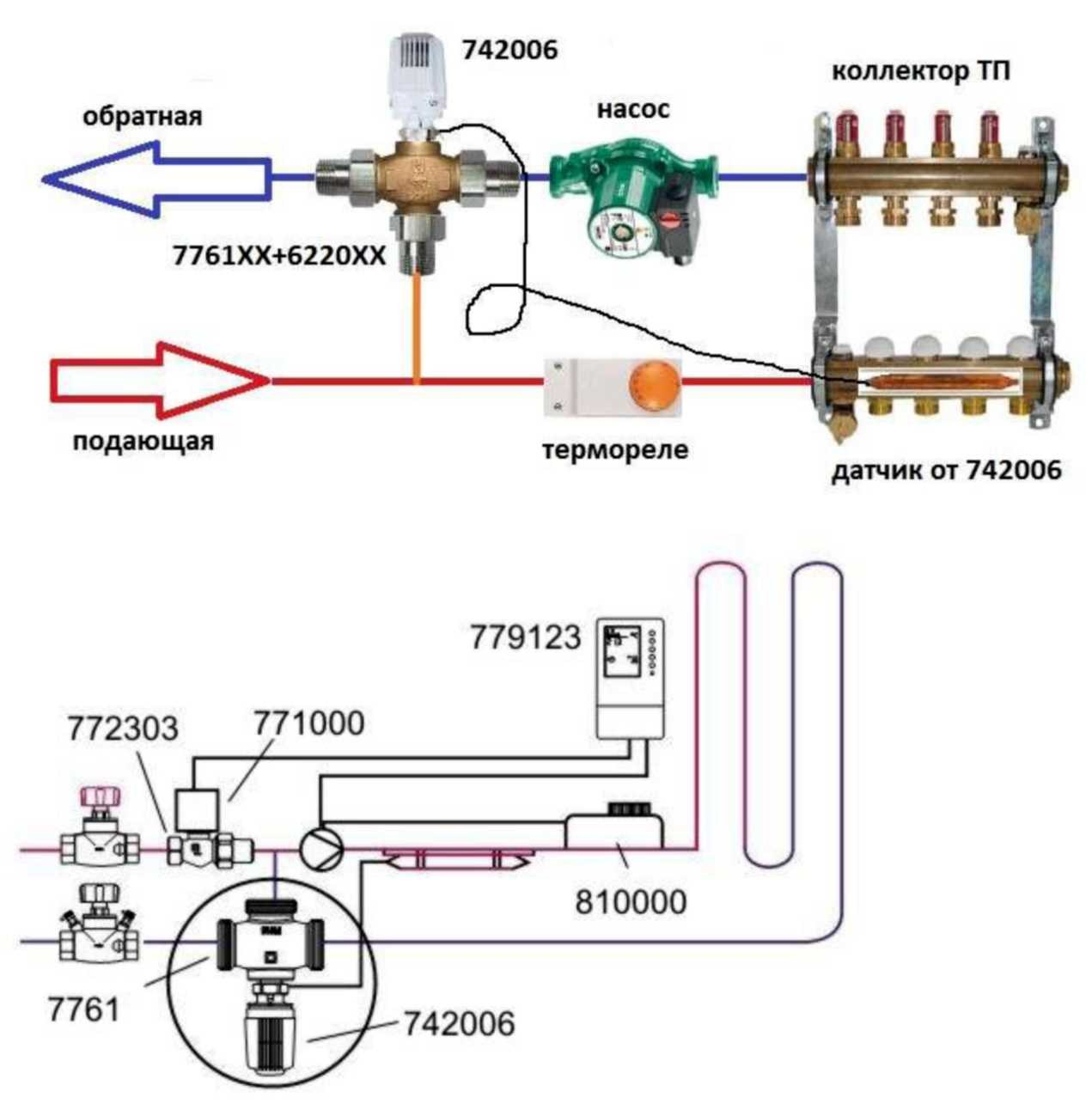 742006

коллектор ТП

обратная

насос

7761XX+6220XX

подающая

термореле

датчик от 742006

779123

772303

771000

810000

7761

742006