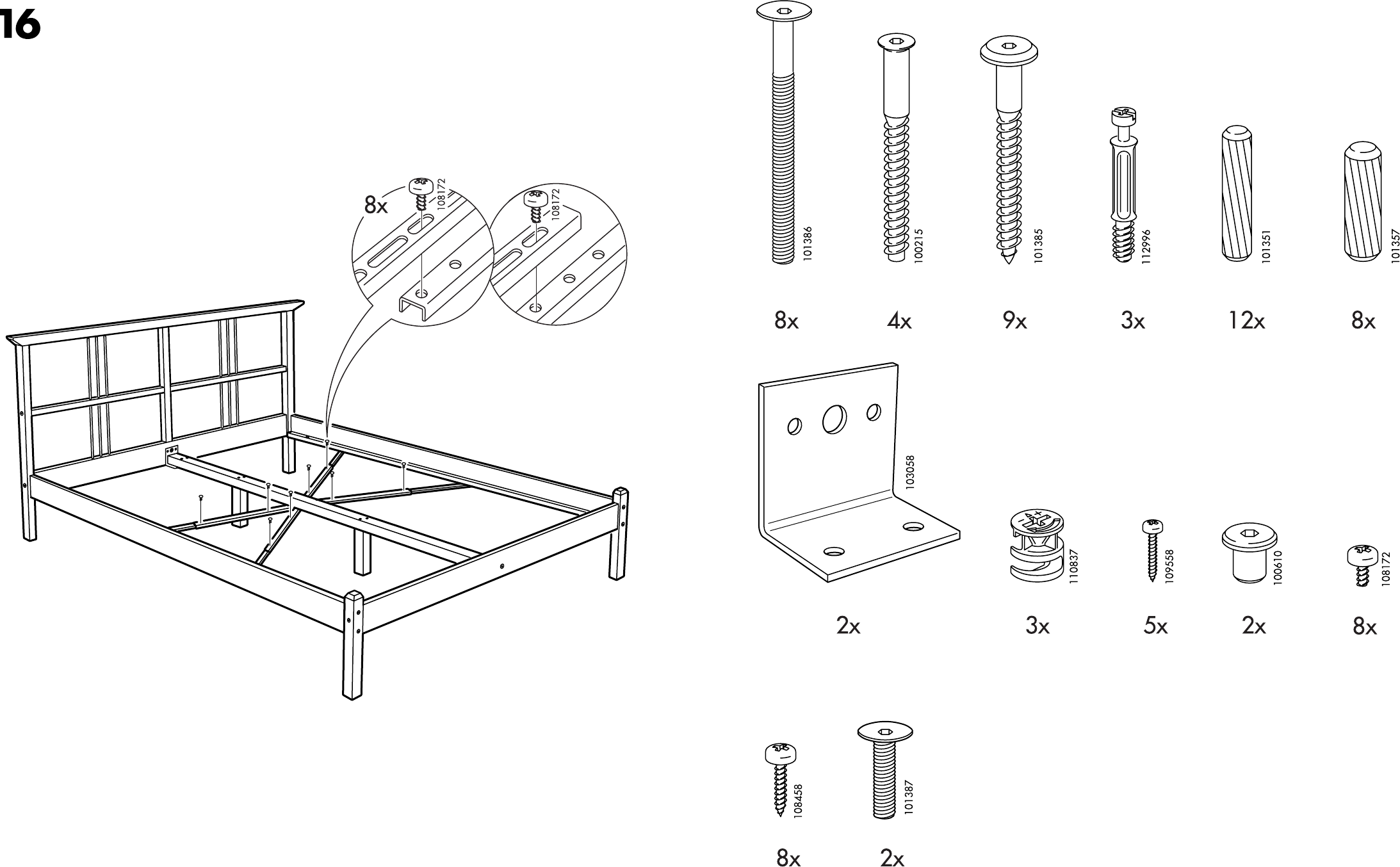 16

8x
108172
108172

101386
8x
100215
4x
101385
9x
112996
3x
101351
12x
101357
8x

103058
2x
110837
3x
109558
5x
100610
2x
108172
8x

108458
8x
101387
2x