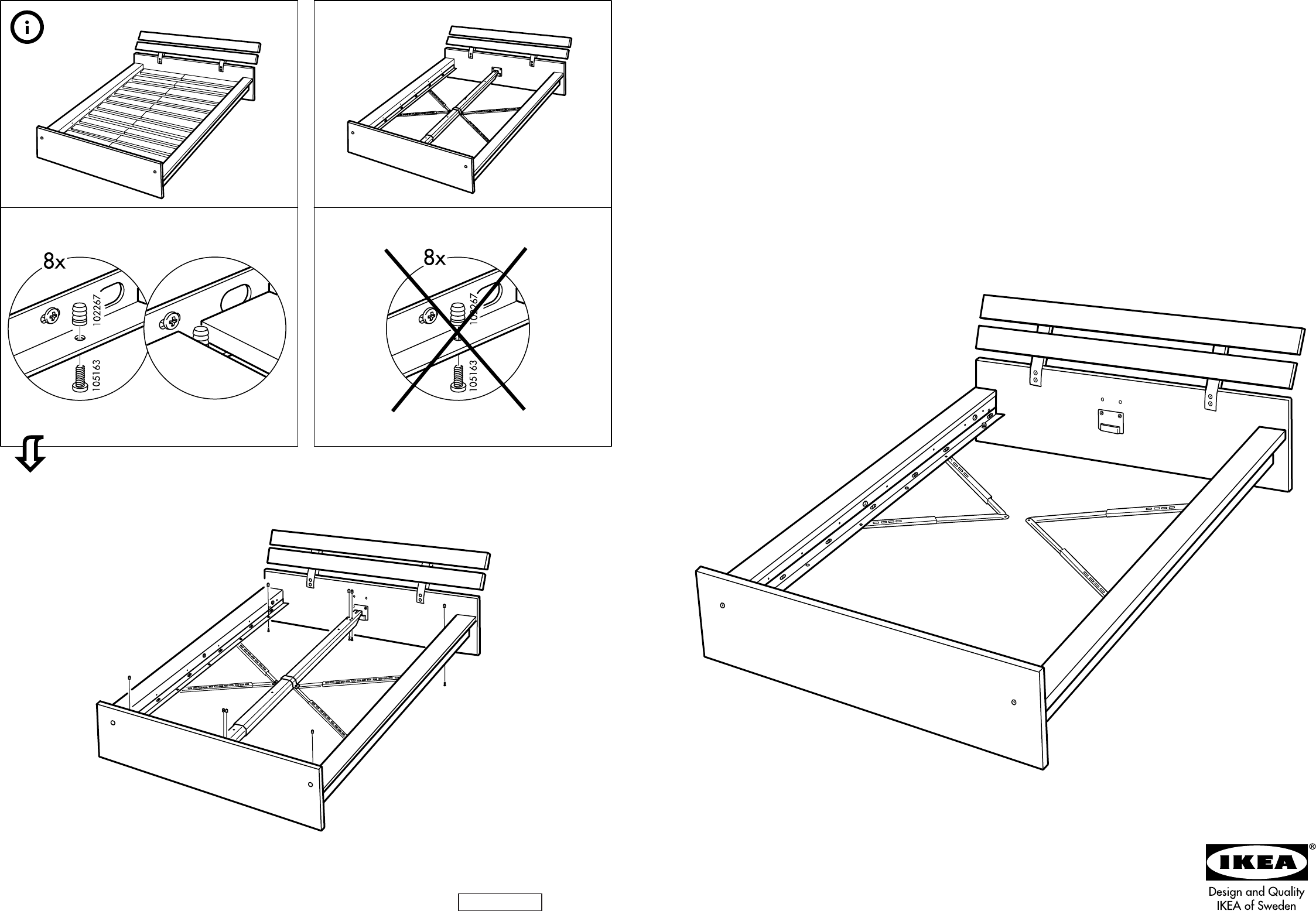 i

8x

102267

105163

8x

102267

105163

IKEA®

Design and Quality
IKEA of Sweden