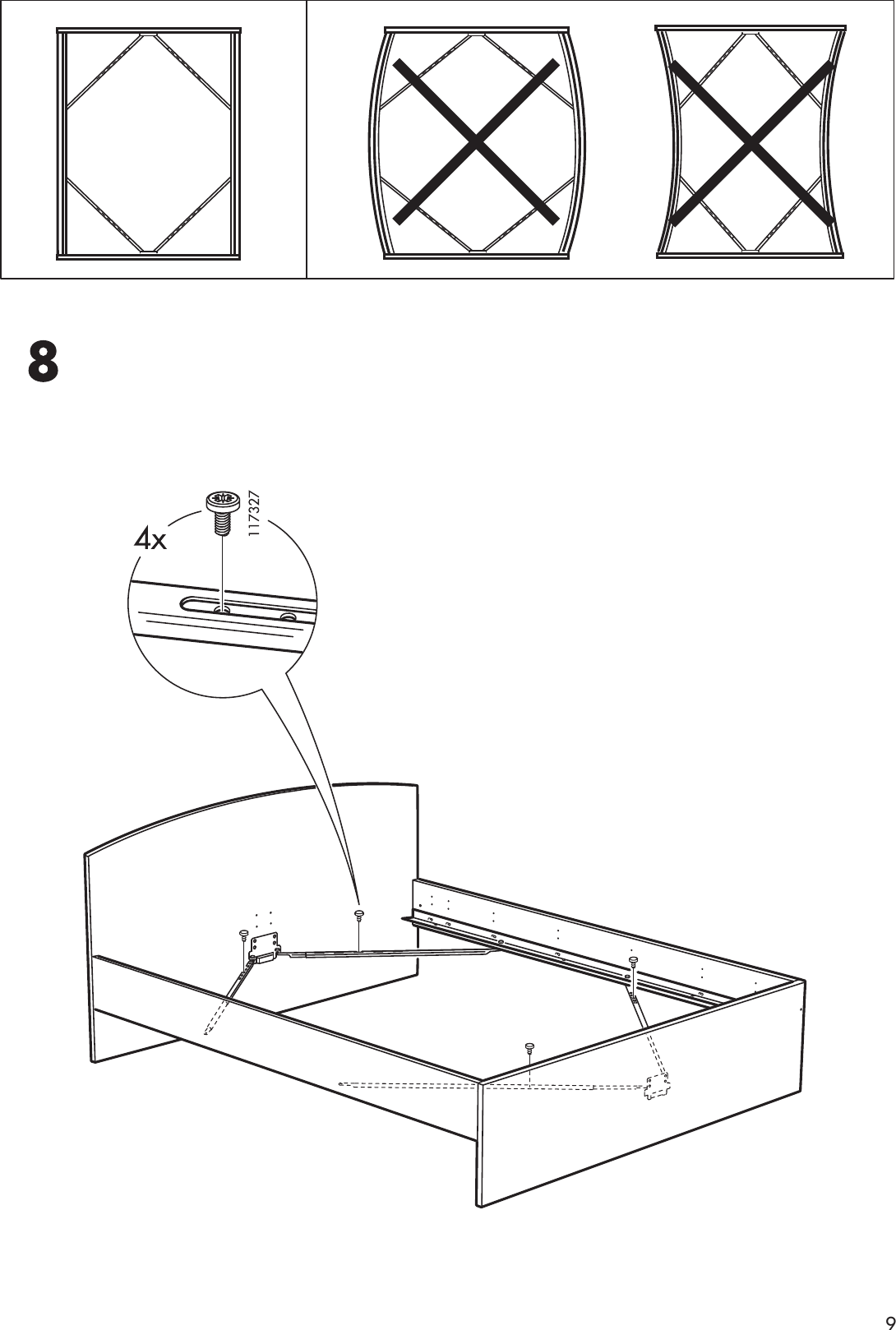 8

4x

117327

9