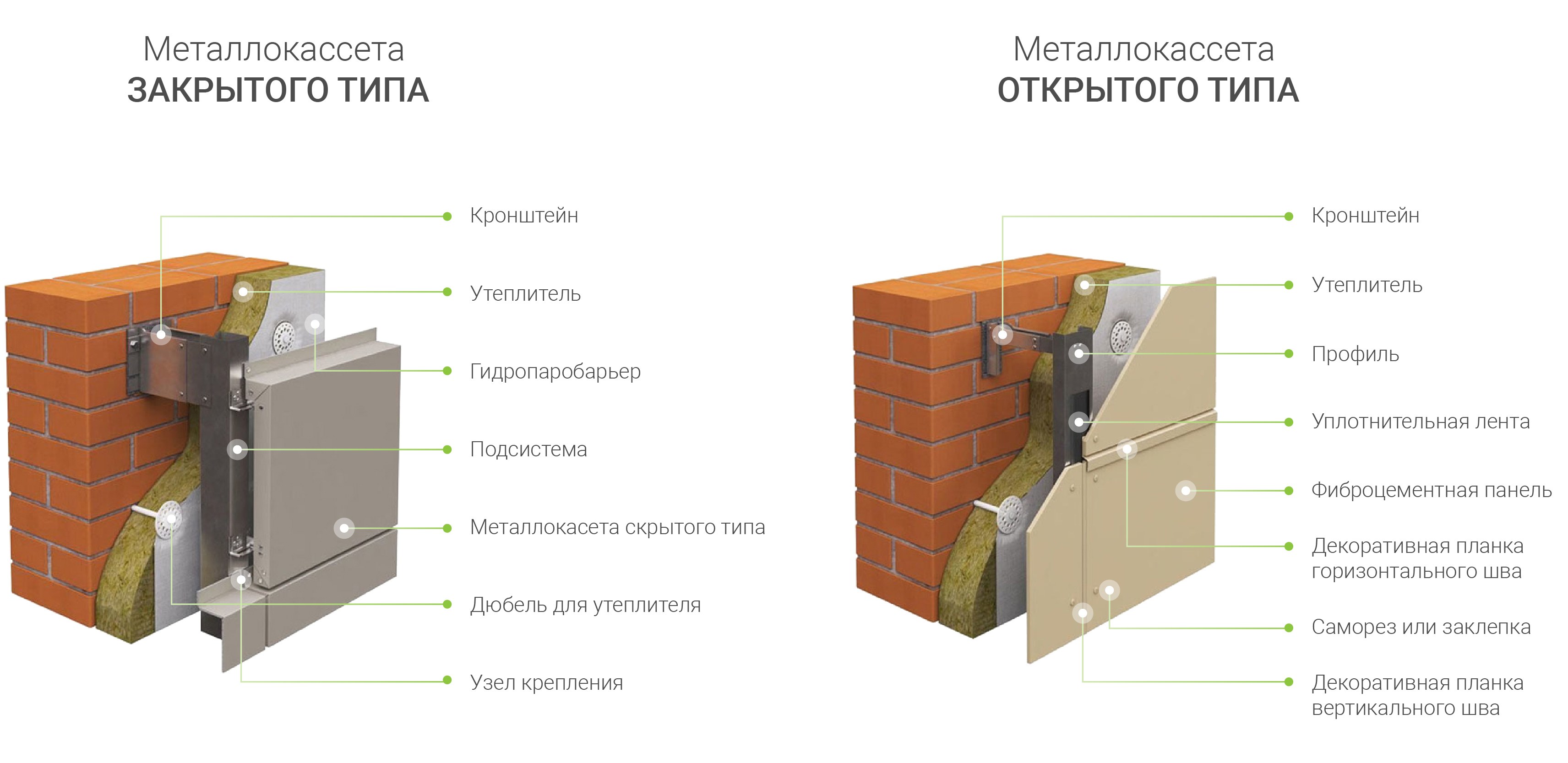 Металлокассета
ЗАКРЫТОГО ТИПА

Кронштейн

Утеплитель

Гидропаробарьер

Подсистема

Металлокасета скрытого типа

Дюбель для утеплителя

Узел крепления

Металлокассета
ОТКРЫТОГО ТИПА

Кронштейн

Утеплитель

Профиль

Уплотнительная лента

Фиброцементная панель

Декоративная планка горизонтального шва

Саморез или заклепка

Декоративная планка вертикального шва