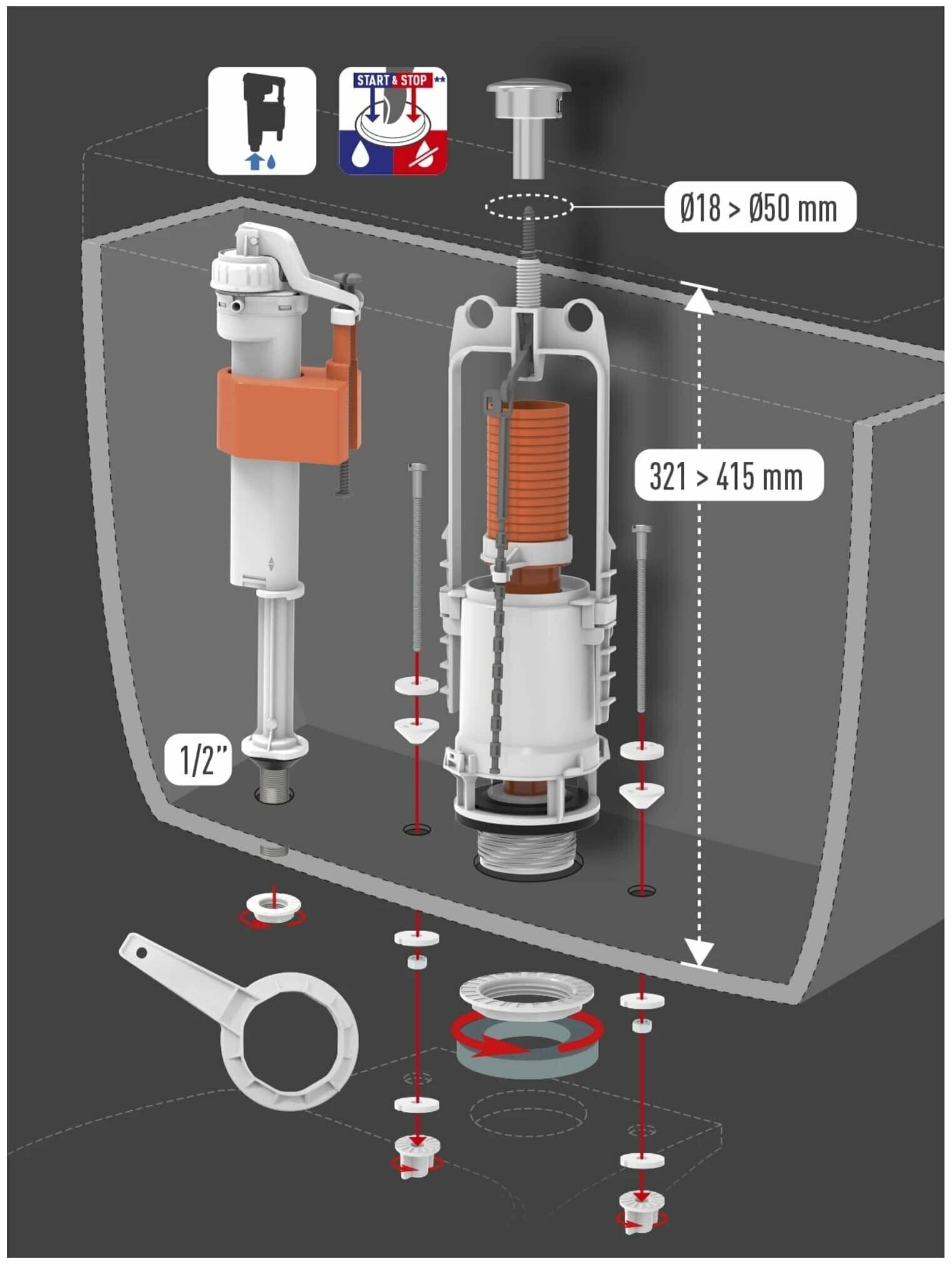 START & STOP **

Ø18 > Ø50 mm

321 > 415 mm

1/2"