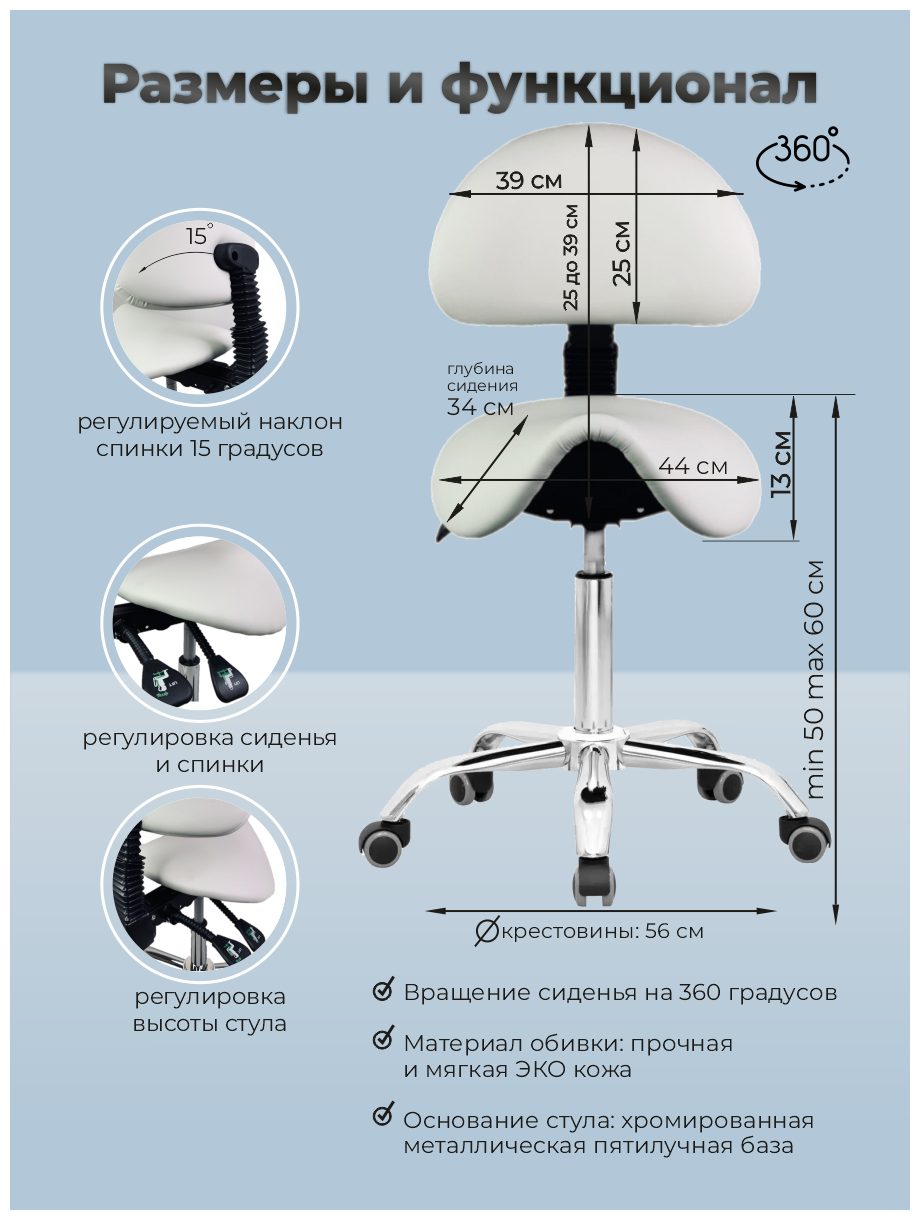 Размеры и функционал

360°

39 см

25 до 39 см

25 см

15°

регулируемый наклон спинки 15 градусов

глубина сидения
34 см

44 см

13 см

min 50 max 60 см

регулировка сиденья и спинки

регулировка высоты стула

Øкрестовины: 56 см

Вращение сиденья на 360 градусов

Материал обивки: прочная и мягкая ЭКО кожа

Основание стула: хромированная металлическая пятилучная база