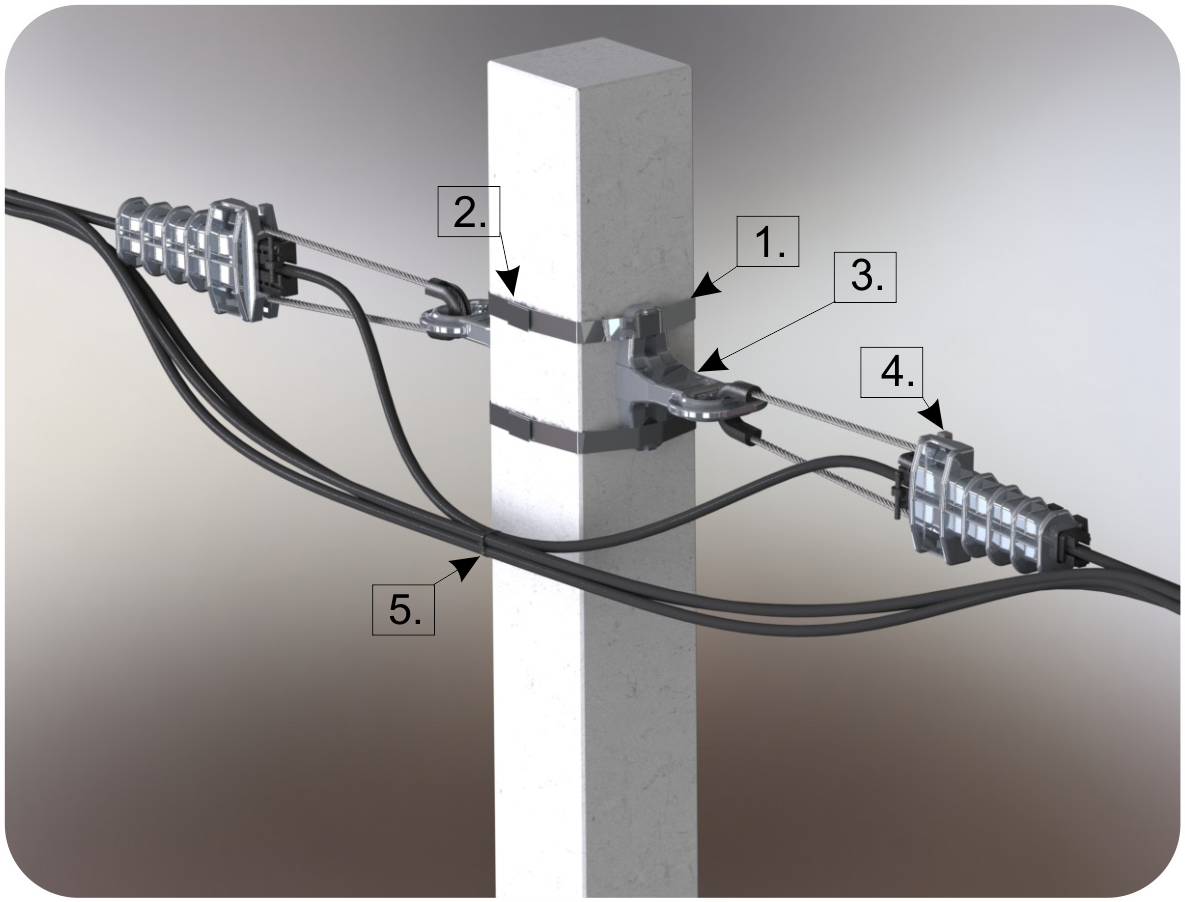 2.

1.

3.

4.

5.