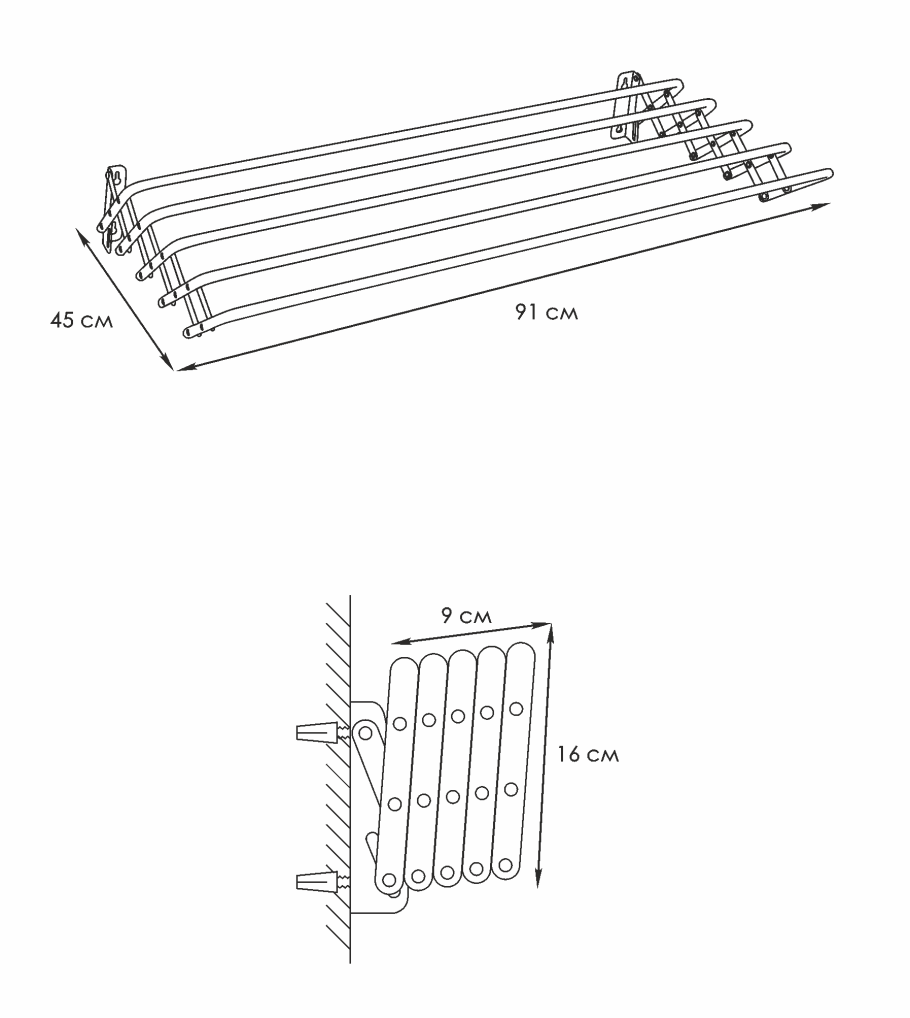 45 см

91 см

9 см

16 см