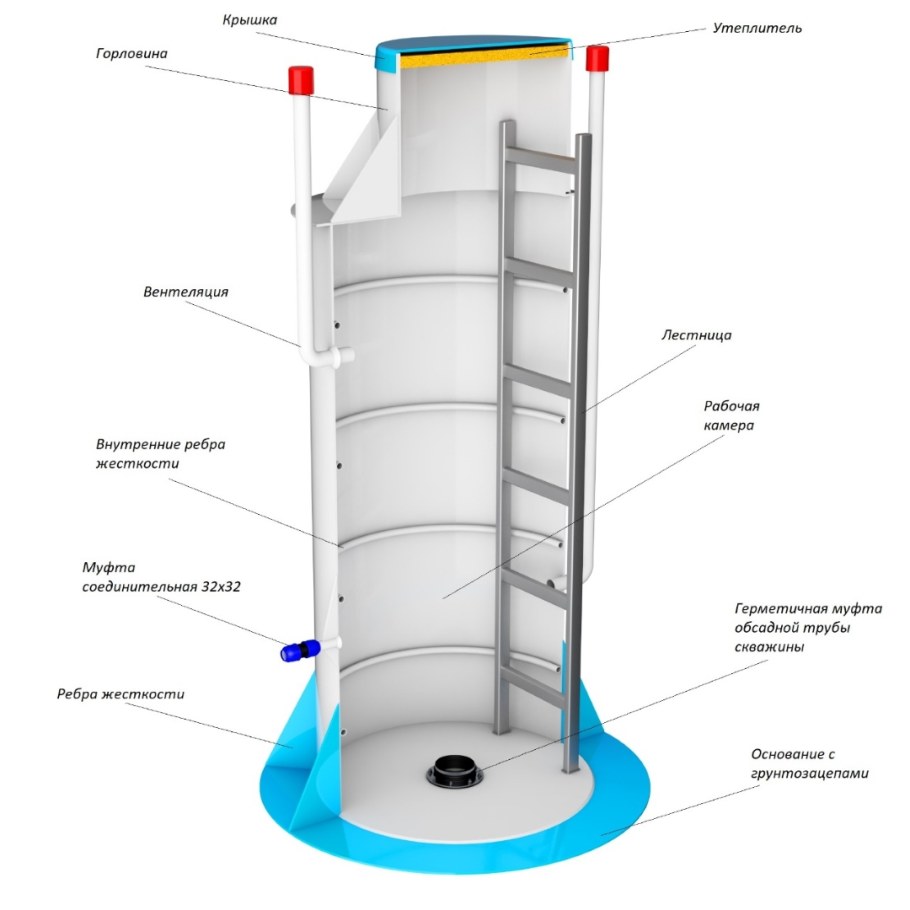 Крышка

Утеплитель

Горловина

Вентеляция

Лестница

Рабочая камера

Внутренние ребра жесткости

Муфта соединительная 32х32

Герметичная муфта обсадной трубы скважины

Ребра жесткости

Основание с грунтозацепами