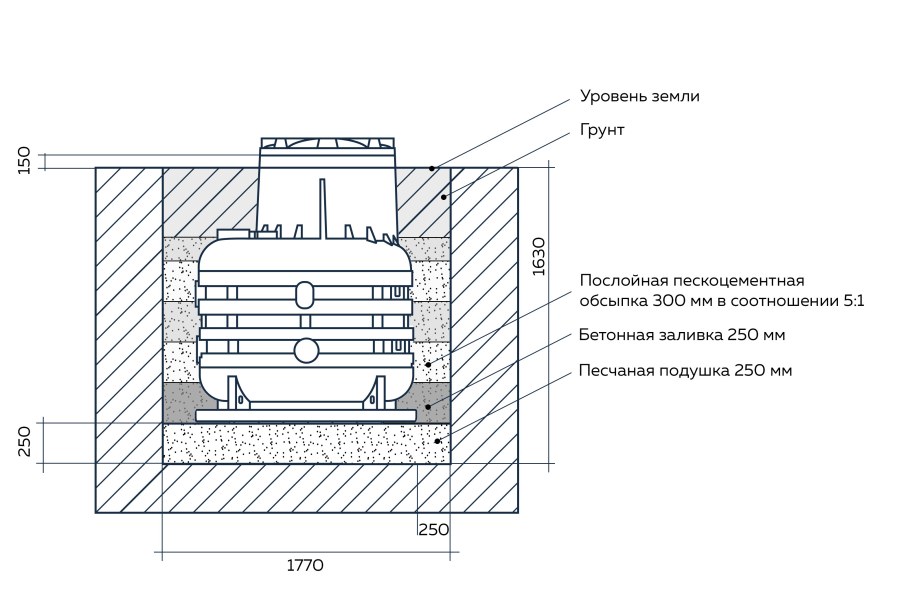 Уровень земли
Грунт
150
1630
Послойная пескоцементная обсыпка 300 мм в соотношении 5:1
Бетонная заливка 250 мм
Песчаная подушка 250 мм
250
250
1770