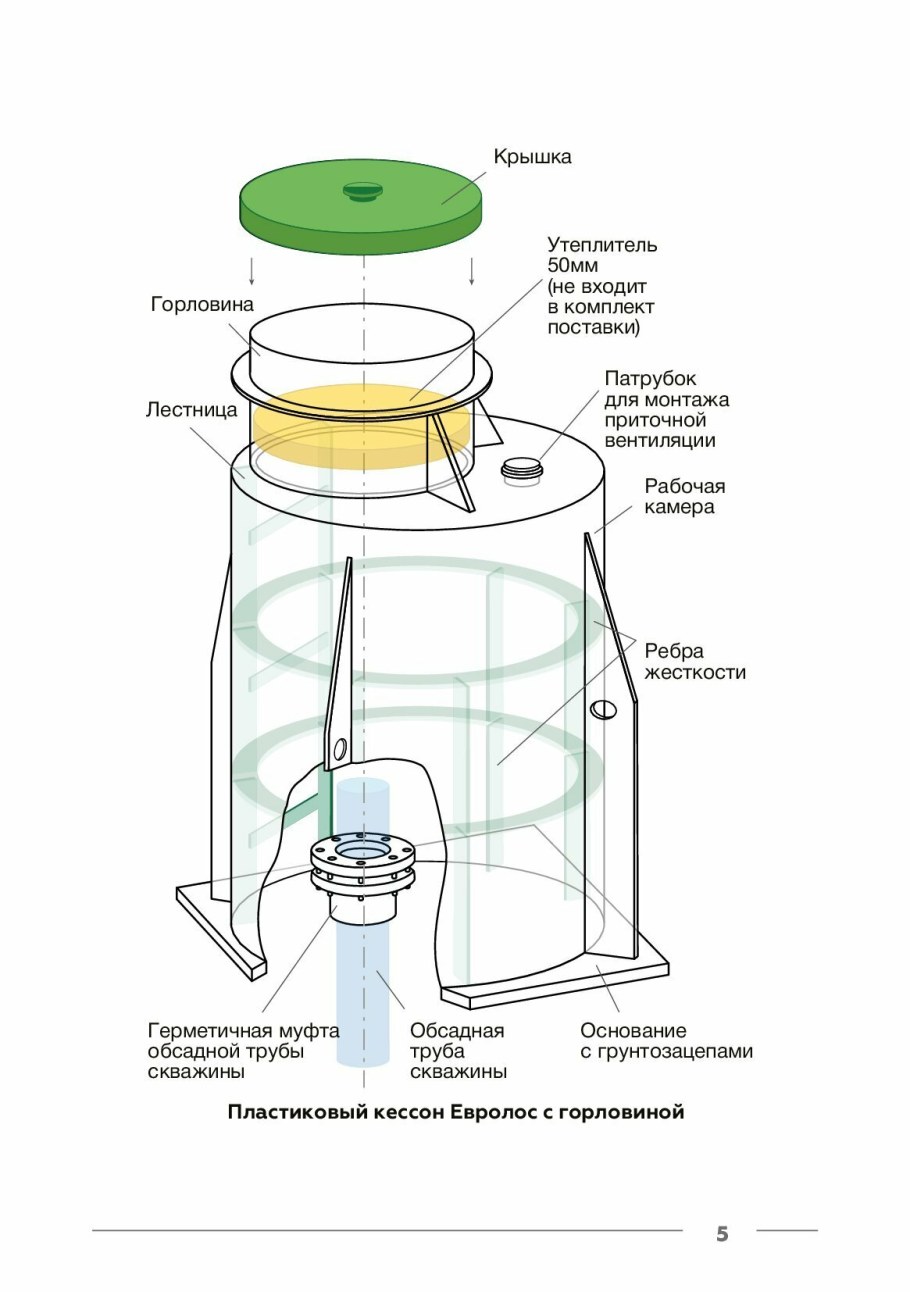 Крышка

Утеплитель 50мм (не входит в комплект поставки)

Горловина

Патрубок для монтажа приточной вентиляции

Лестница

Рабочая камера

Ребра жесткости

Герметичная муфта обсадной трубы скважины

Обсадная труба скважины

Основание с грунтозацепами

Пластиковый кессон Евролос с горловиной

5