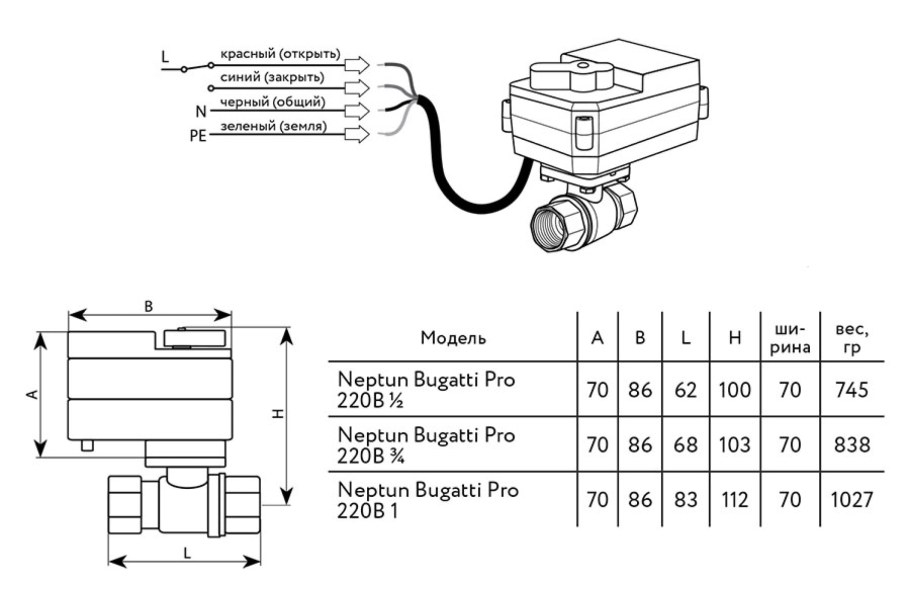 L
красный (открыть)
синий (закрыть)
N
черный (общий)
PE
зеленый (земля)

B
A
H
L

| Модель | A | B | L | H | ширина | вес, гр |
|---|---|---|---|---|---|---|
| Neptun Bugatti Pro 220В ½ | 70 | 86 | 62 | 100 | 70 | 745 |
| Neptun Bugatti Pro 220В ¾ | 70 | 86 | 68 | 103 | 70 | 838 |
| Neptun Bugatti Pro 220В 1 | 70 | 86 | 83 | 112 | 70 | 1027 |