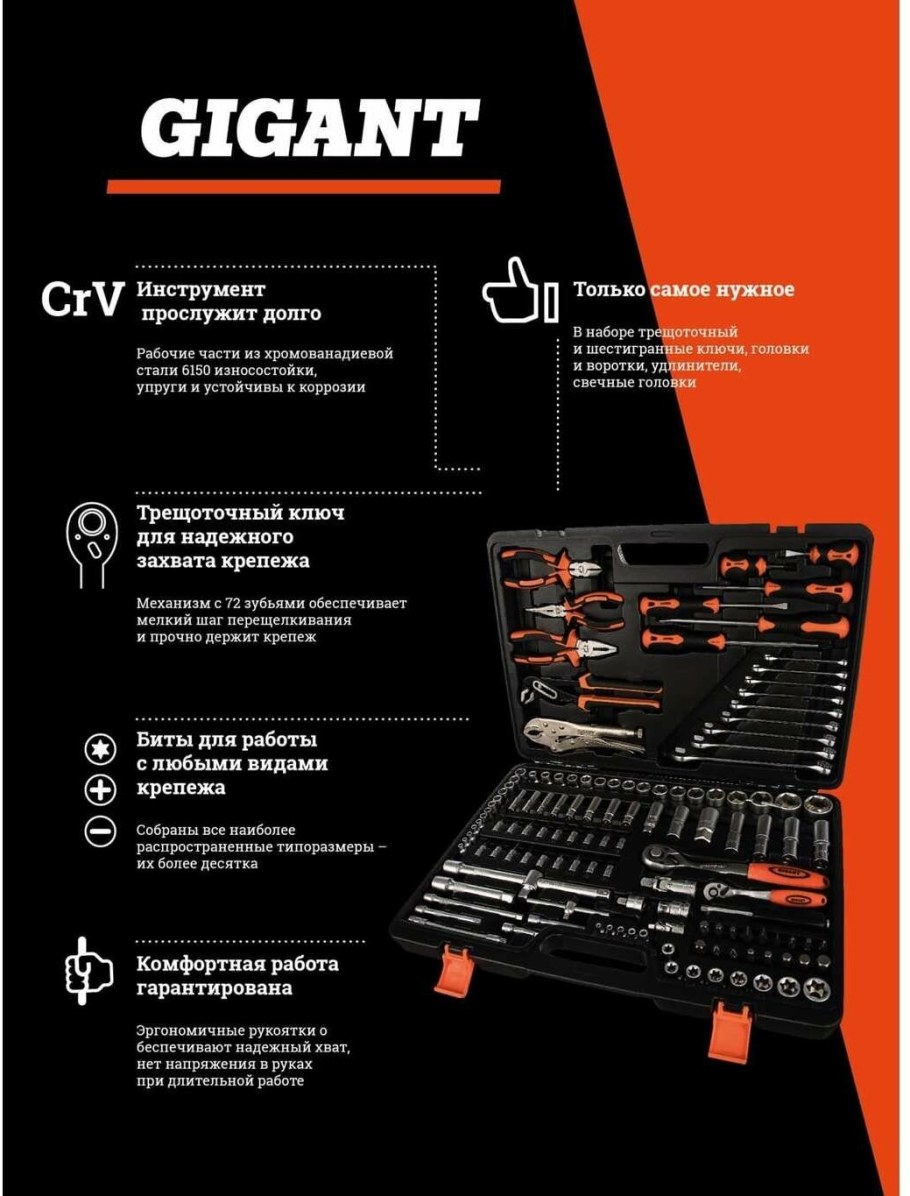 GIGANT

CrV Инструмент прослужит долго

Рабочие части из хромованадиевой стали 6150 износостойки, упруги и устойчивы к коррозии

Только самое нужное

В наборе трещоточный и шестигранные ключи, головки и воротки, удлинители, свечные головки

Трещоточный ключ для надежного захвата крепежа

Механизм с 72 зубьями обеспечивает мелкий шаг перещелкивания и прочно держит крепеж

Биты для работы с любыми видами крепежа

Собраны все наиболее распространенные типоразмеры – их более десятка

Комфортная работа гарантирована

Эргономичные рукоятки о беспечивают надежный хват, нет напряжения в руках при длительной работе