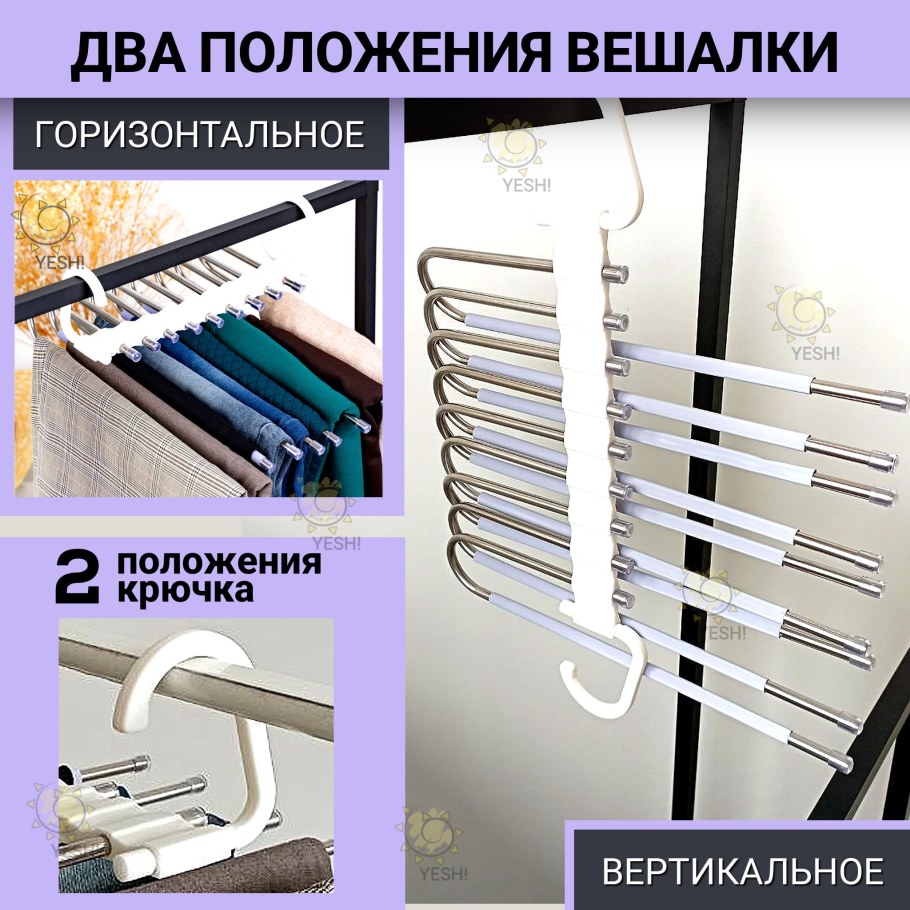 ДВА ПОЛОЖЕНИЯ ВЕШАЛКИ

ГОРИЗОНТАЛЬНОЕ

YESH!

YESH!

YESH!

YESH!

2 положения крючка

YESH!

YESH!

YESH!

ВЕРТИКАЛЬНОЕ