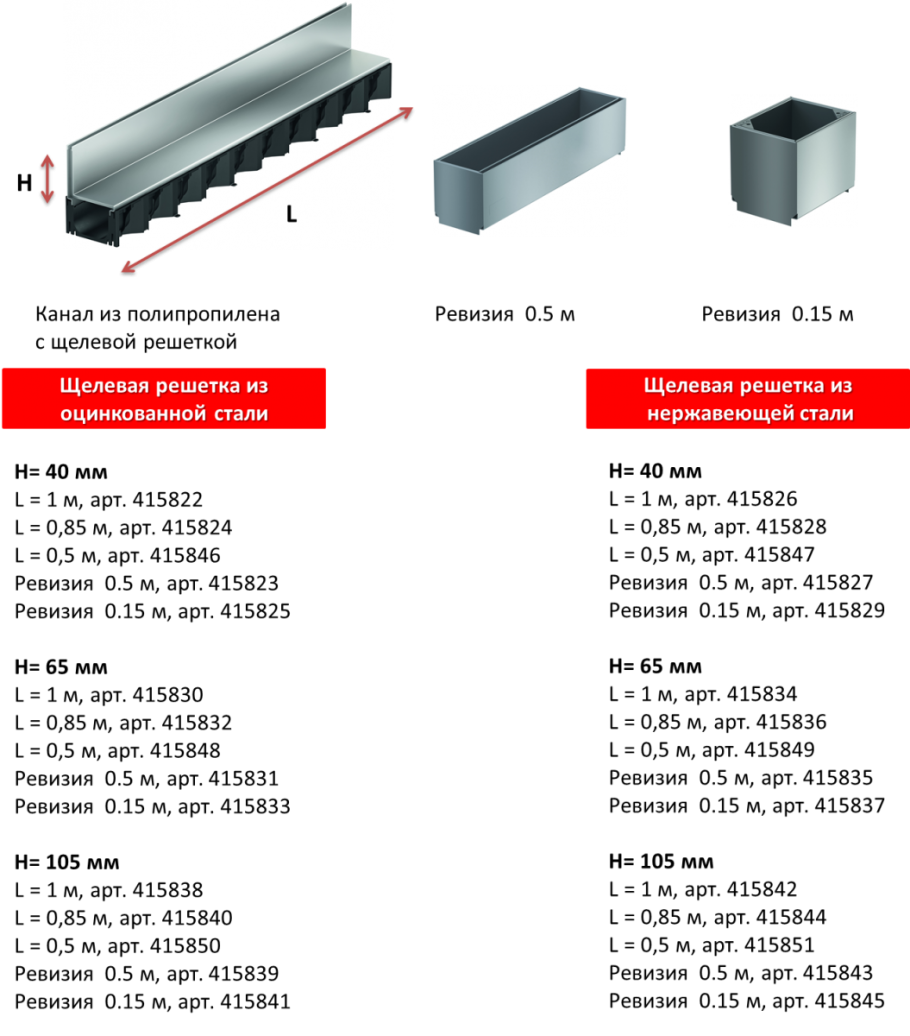 H

L

Канал из полипропилена с щелевой решеткой

Ревизия 0.5 м

Ревизия 0.15 м

Щелевая решетка из оцинкованной стали

H= 40 мм
L = 1 м, арт. 415822
L = 0,85 м, арт. 415824
L = 0,5 м, арт. 415846
Ревизия 0.5 м, арт. 415823
Ревизия 0.15 м, арт. 415825

H= 65 мм
L = 1 м, арт. 415830
L = 0,85 м, арт. 415832
L = 0,5 м, арт. 415848
Ревизия 0.5 м, арт. 415831
Ревизия 0.15 м, арт. 415833

H= 105 мм
L = 1 м, арт. 415838
L = 0,85 м, арт. 415840
L = 0,5 м, арт. 415850
Ревизия 0.5 м, арт. 415839
Ревизия 0.15 м, арт. 415841

Щелевая решетка из нержавеющей стали

H= 40 мм
L = 1 м, арт. 415826
L = 0,85 м, арт. 415828
L = 0,5 м, арт. 415847
Ревизия 0.5 м, арт. 415827
Ревизия 0.15 м, арт. 415829

H= 65 мм
L = 1 м, арт. 415834
L = 0,85 м, арт. 415836
L = 0,5 м, арт. 415849
Ревизия 0.5 м, арт. 415835
Ревизия 0.15 м, арт. 415837

H= 105 мм
L = 1 м, арт. 415842
L = 0,85 м, арт. 415844
L = 0,5 м, арт. 415851
Ревизия 0.5 м, арт. 415843
Ревизия 0.15 м, арт. 415845