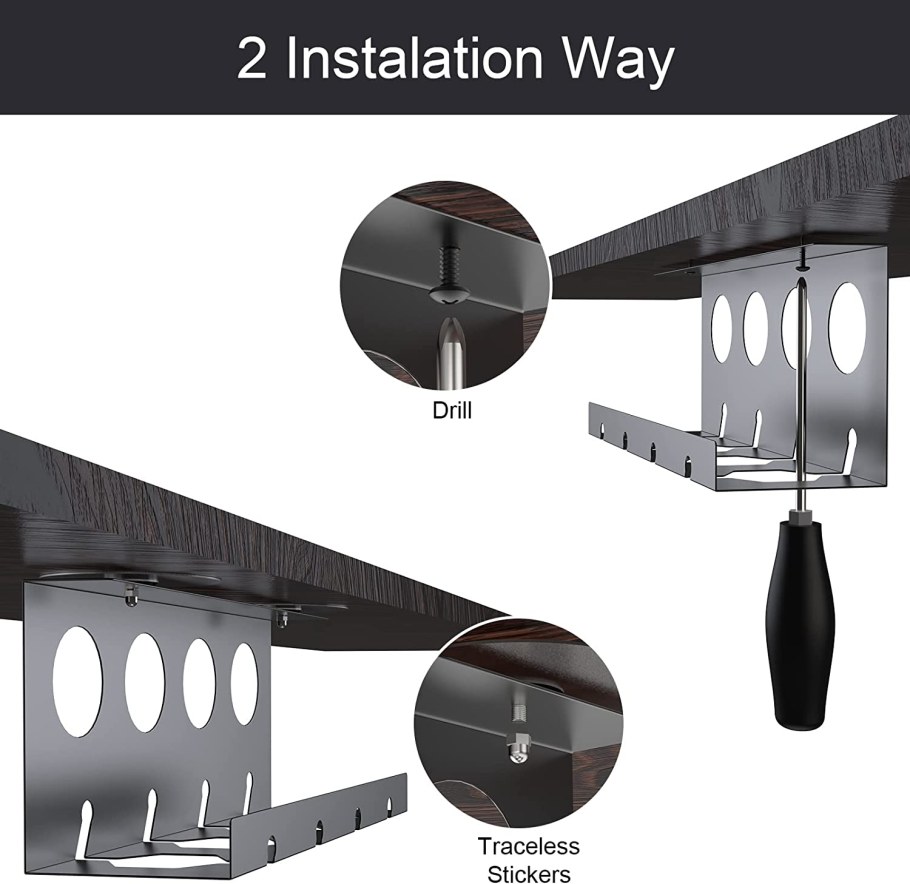 2 Instalation Way

Drill

Traceless Stickers