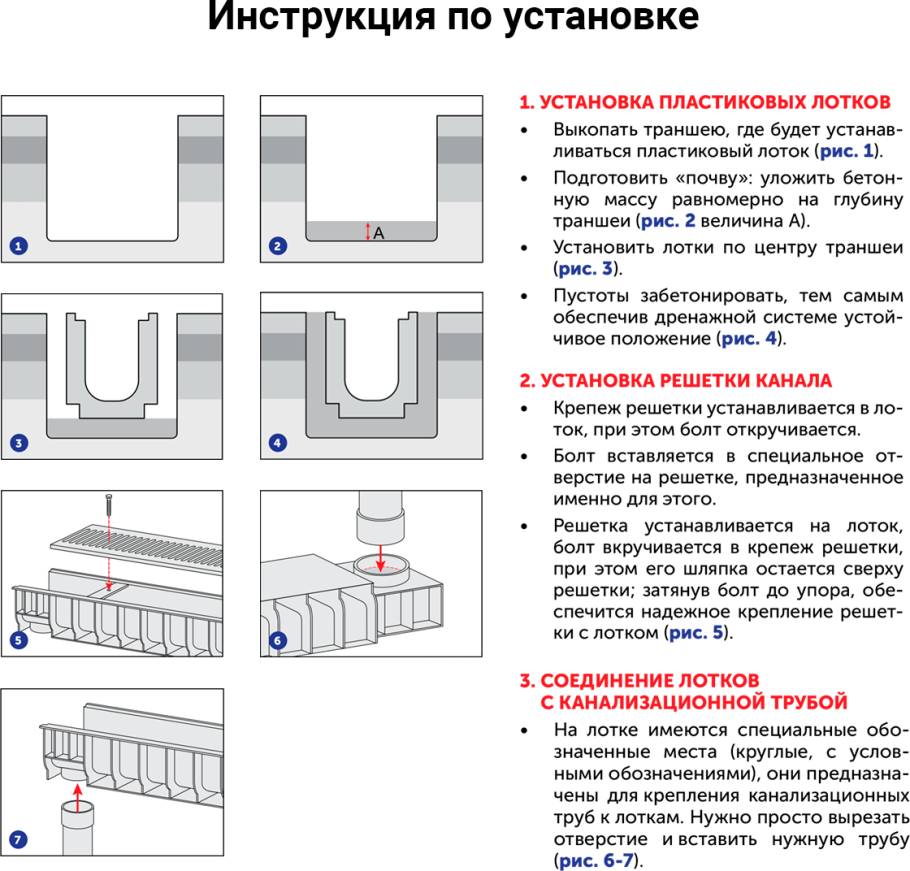 Инструкция по установке

1
2
A
3
4
5
6
7

1. УСТАНОВКА ПЛАСТИКОВЫХ ЛОТКОВ

• Выкопать траншею, где будет устанавливаться пластиковый лоток (рис. 1).

• Подготовить «почву»: уложить бетонную массу равномерно на глубину траншеи (рис. 2 величина А).

• Установить лотки по центру траншеи (рис. 3).

• Пустоты забетонировать, тем самым обеспечив дренажной системе устойчивое положение (рис. 4).

2. УСТАНОВКА РЕШЕТКИ КАНАЛА

• Крепеж решетки устанавливается в лоток, при этом болт откручивается.

• Болт вставляется в специальное отверстие на решетке, предназначенное именно для этого.

• Решетка устанавливается на лоток, болт вкручивается в крепеж решетки, при этом его шляпка остается сверху решетки; затянув болт до упора, обеспечится надежное крепление решетки с лотком (рис. 5).

3. СОЕДИНЕНИЕ ЛОТКОВ С КАНАЛИЗАЦИОННОЙ ТРУБОЙ

• На лотке имеются специальные обозначенные места (круглые, с условными обозначениями), они предназначены для крепления канализационных труб к лоткам. Нужно просто вырезать отверстие и вставить нужную трубу (рис. 6-7).