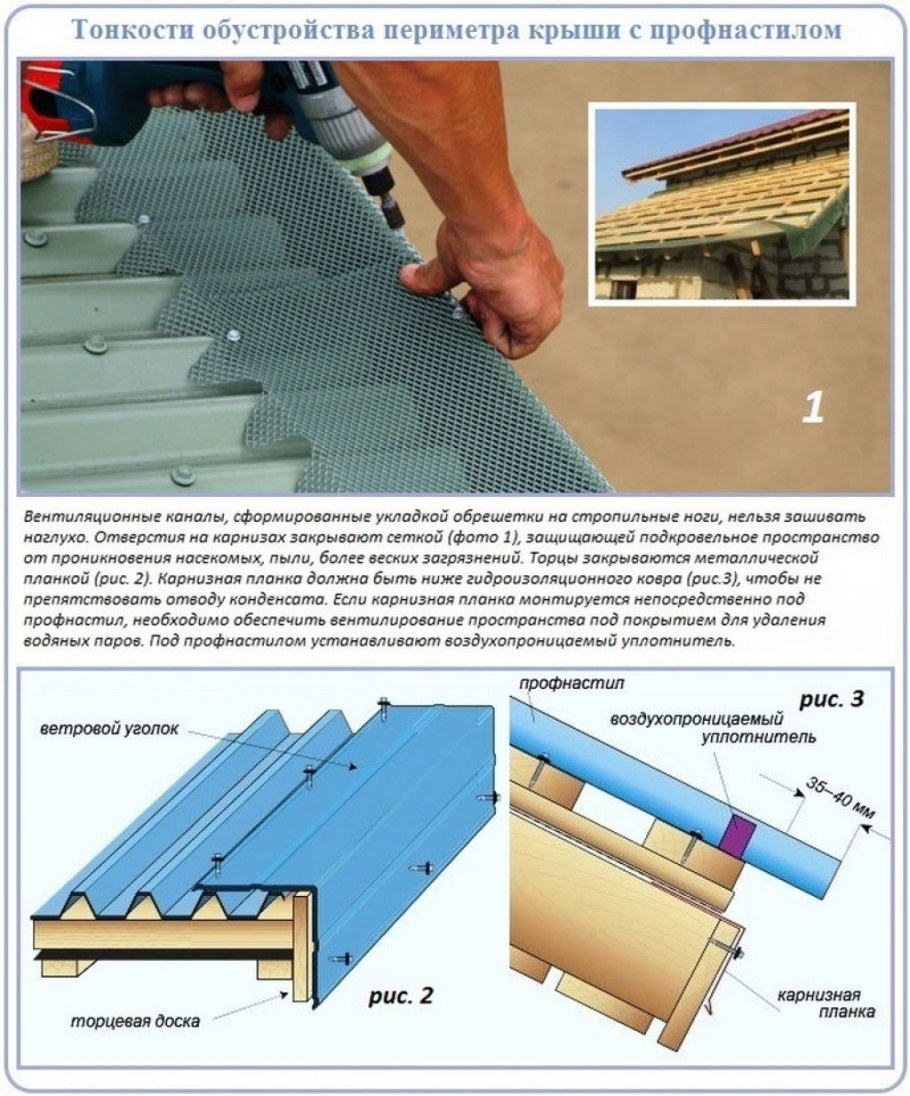 Тонкости обустройства периметра крыши с профнастилом

1

Вентиляционные каналы, сформированные укладкой обрешетки на стропильные ноги, нельзя зашивать наглухо. Отверстия на карнизах закрывают сеткой (фото 1), защищающей подкровельное пространство от проникновения насекомых, пыли, более веских загрязнений. Торцы закрываются металлической планкой (рис. 2). Карнизная планка должна быть ниже гидроизоляционного ковра (рис.3), чтобы не препятствовать отводу конденсата. Если карнизная планка монтируется непосредственно под профнастил, необходимо обеспечить вентилирование пространства под покрытием для удаления водяных паров. Под профнастилом устанавливают воздухопроницаемый уплотнитель.

ветровой уголок

торцевая доска

рис. 2

профнастил

рис. 3

воздухопроницаемый уплотнитель

35–40 мм

карнизная планка