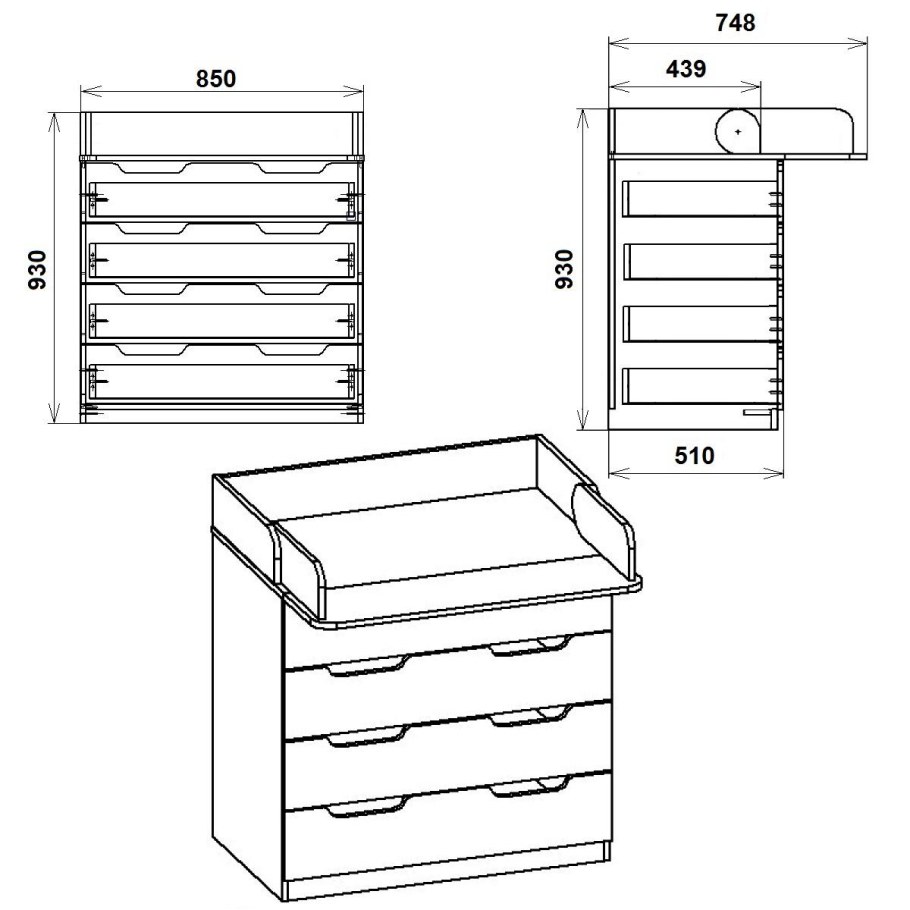 850

930

748

439

930

510