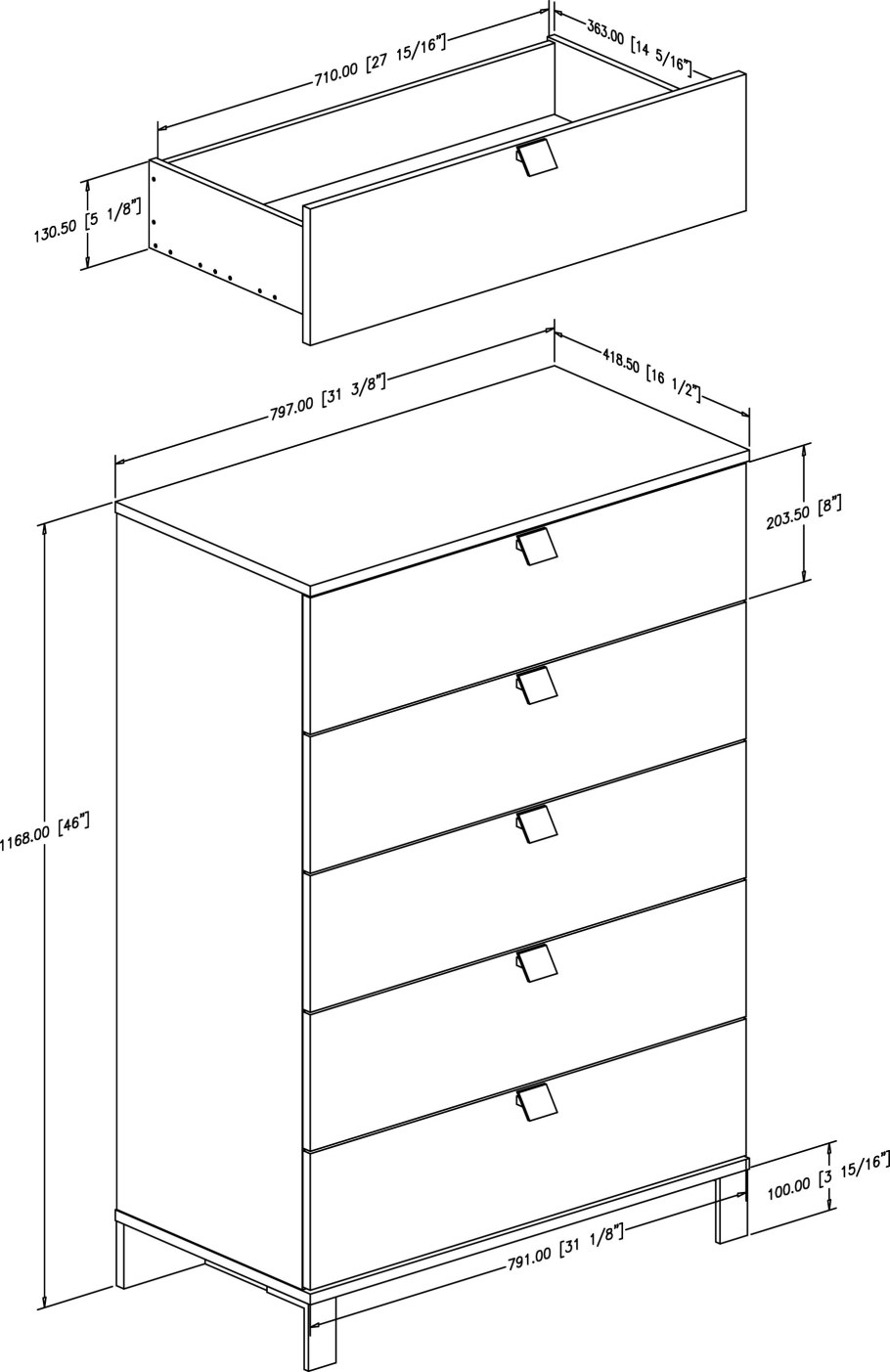 710.00 [27 15/16"]
363.00 [14 5/16"]
130.50 [5 1/8"]
797.00 [31 3/8"]
418.50 [16 1/2"]
203.50 [8"]
1168.00 [46"]
100.00 [3 15/16"]
791.00 [31 1/8"]