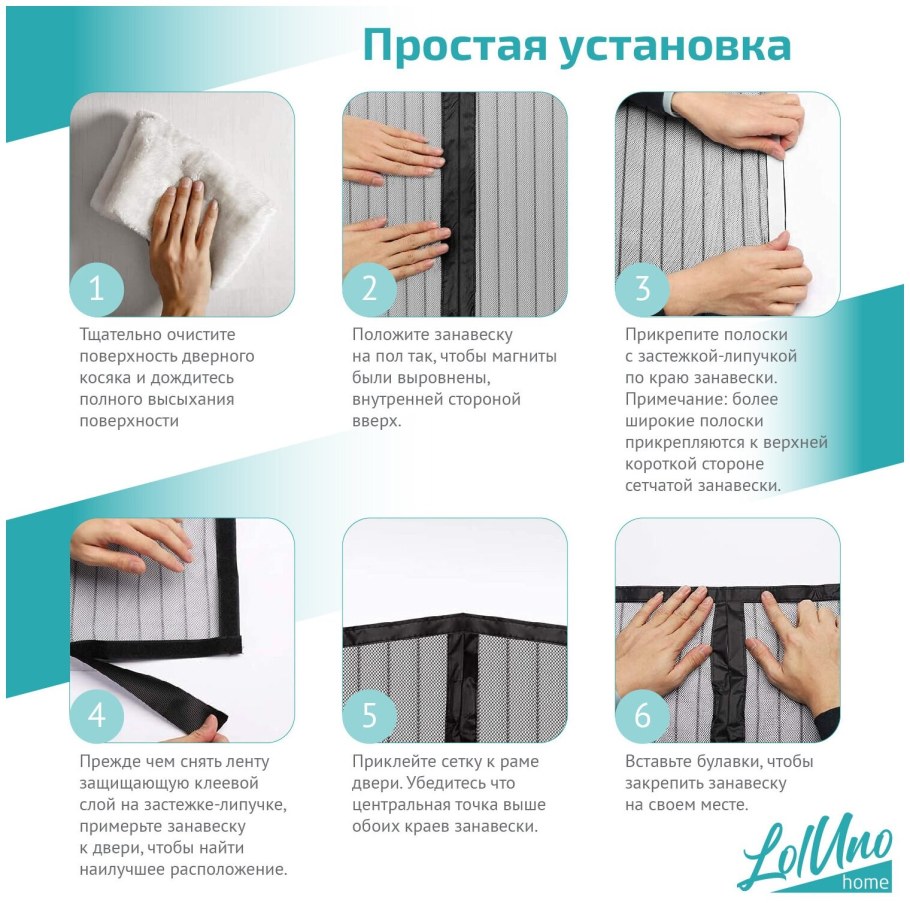 Простая установка

1

Тщательно очистите поверхность дверного косяка и дождитесь полного высыхания поверхности

2

Положите занавеску на пол так, чтобы магниты были выровнены, внутренней стороной вверх.

3

Прикрепите полоски с застежкой-липучкой по краю занавески. Примечание: более широкие полоски прикрепляются к верхней короткой стороне сетчатой занавески.

4

Прежде чем снять ленту защищающую клеевой слой на застежке-липучке, примерьте занавеску к двери, чтобы найти наилучшее расположение.

5

Приклейте сетку к раме двери. Убедитесь что центральная точка выше обоих краев занавески.

6

Вставьте булавки, чтобы закрепить занавеску на своем месте.

LolUno home