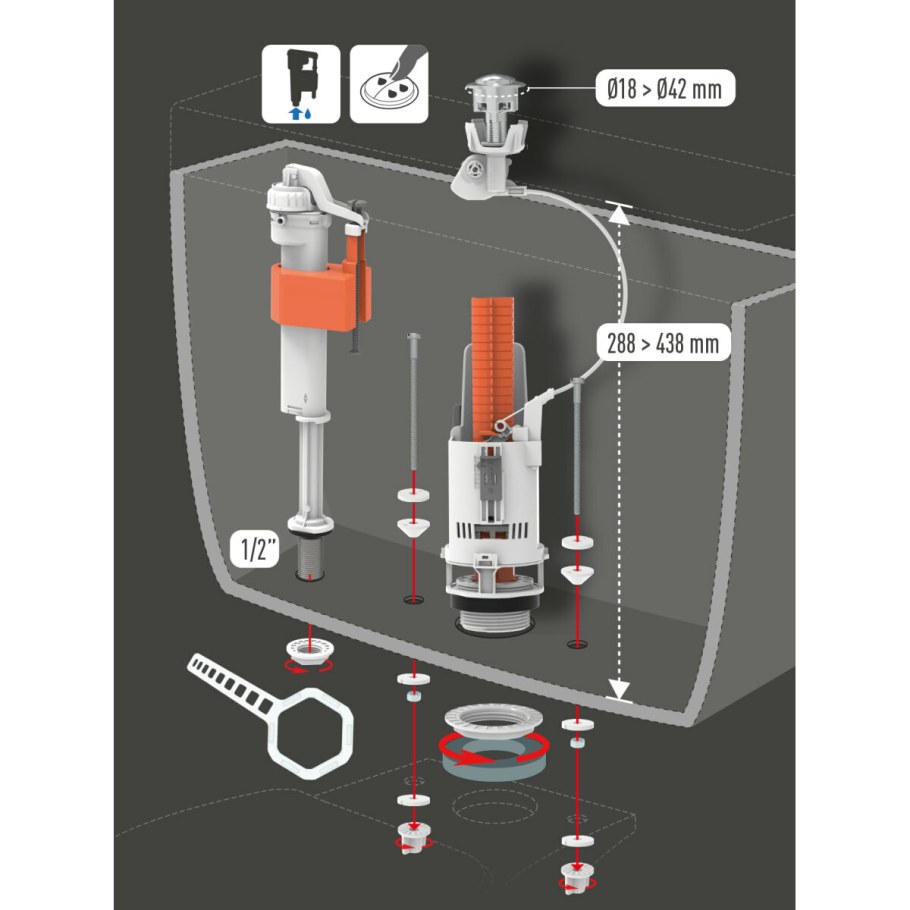 Ø18 > Ø42 mm

288 > 438 mm

1/2"