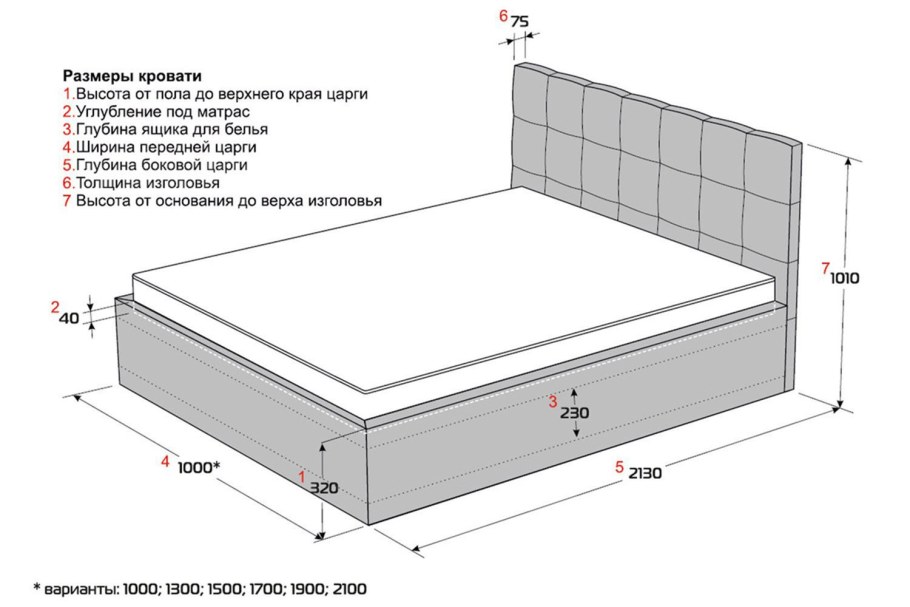 Размеры кровати
1.Высота от пола до верхнего края царги
2.Углубление под матрас
3.Глубина ящика для белья
4.Ширина передней царги
5.Глубина боковой царги
6.Толщина изголовья
7 Высота от основания до верха изголовья

6 75

7 1010

2 40

3 230

4 1000*

1 320

5 2130

* варианты: 1000; 1300; 1500; 1700; 1900; 2100